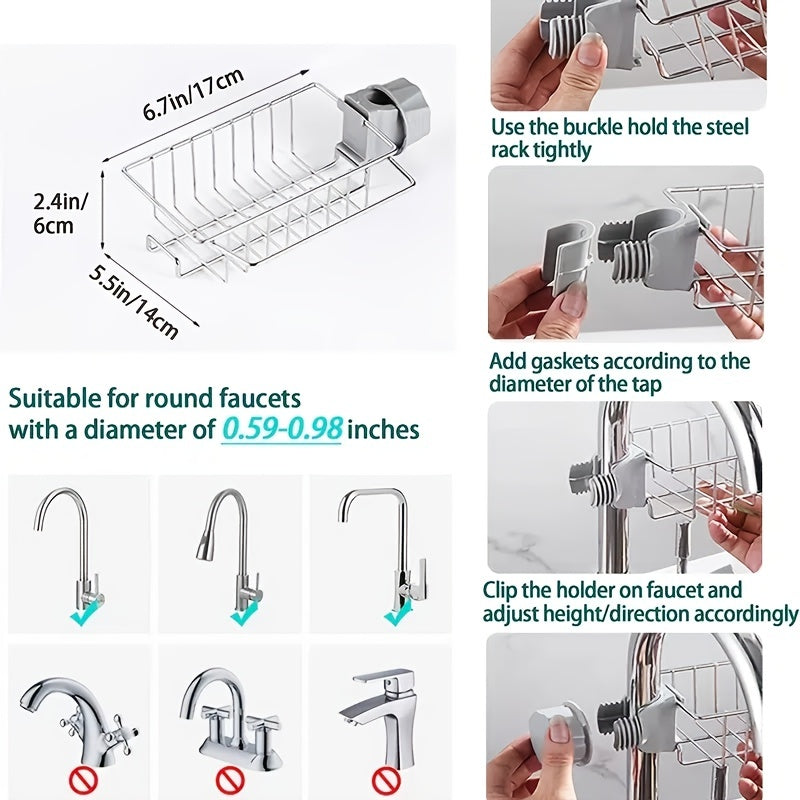 6.7in/17cm

2.4in/
6cm

5.5in/14cm

Suitable for round faucets with a diameter of 0.59-0.98 inches

Use the buckle hold the steel rack tightly

Add gaskets according to the diameter of the tap

Clip the holder on faucet and adjust height/direction accordingly