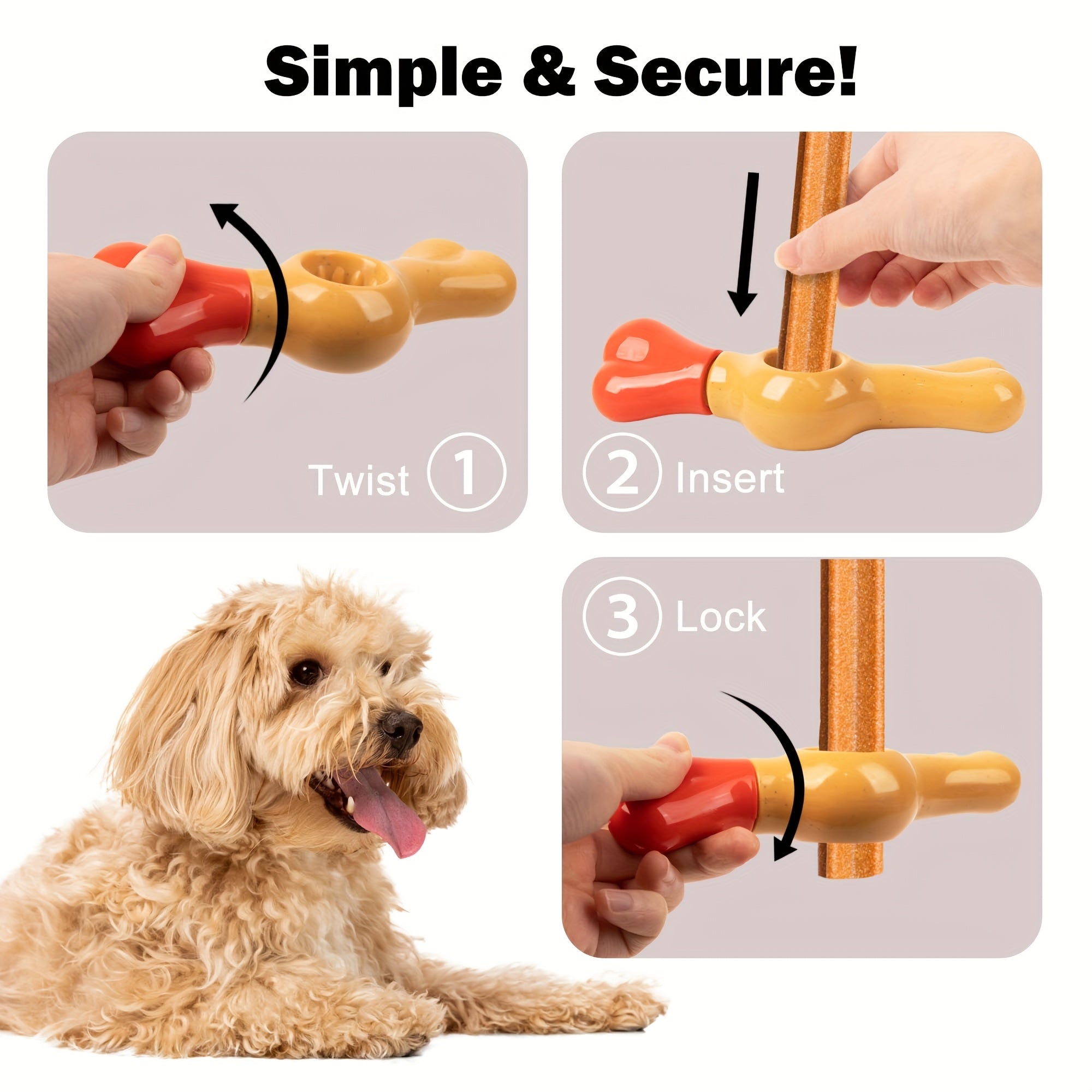 Simple & Secure!

Twist 1

2 Insert

3 Lock