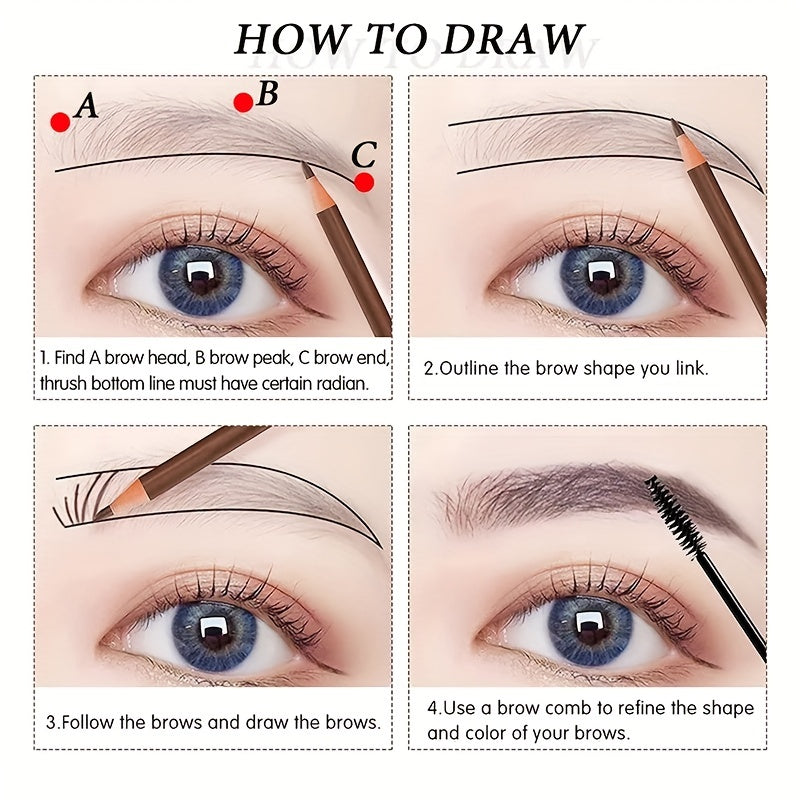 HOW TO DRAW

A

B

C

1. Find A brow head, B brow peak, C brow end, thrush bottom line must have certain radian.

2.Outline the brow shape you link.

3.Follow the brows and draw the brows.

4.Use a brow comb to refine the shape and color of your brows.