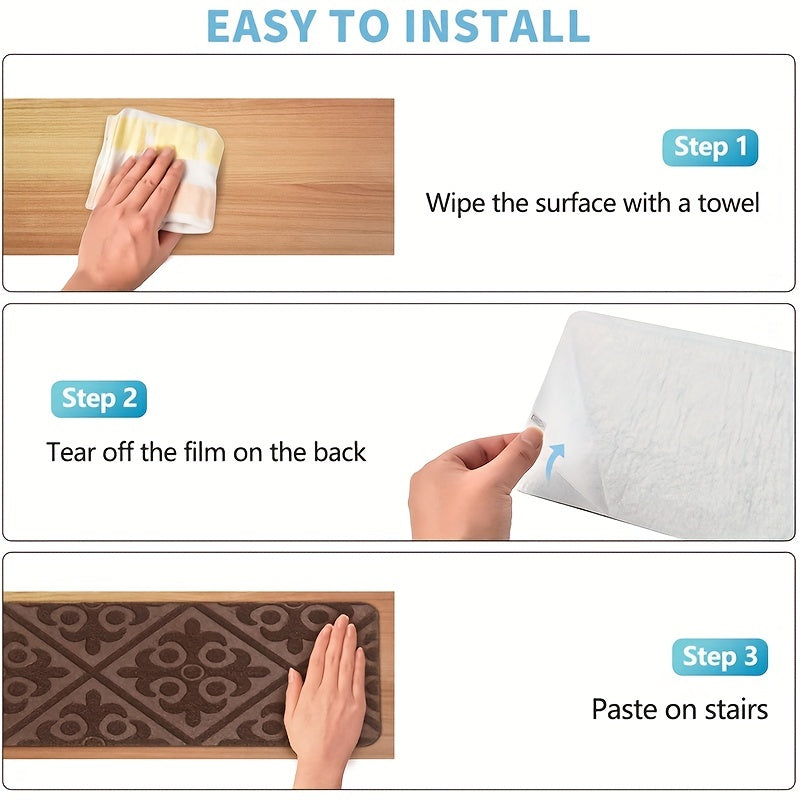 EASY TO INSTALL

Step 1

Wipe the surface with a towel

Step 2

Tear off the film on the back

Step 3

Paste on stairs