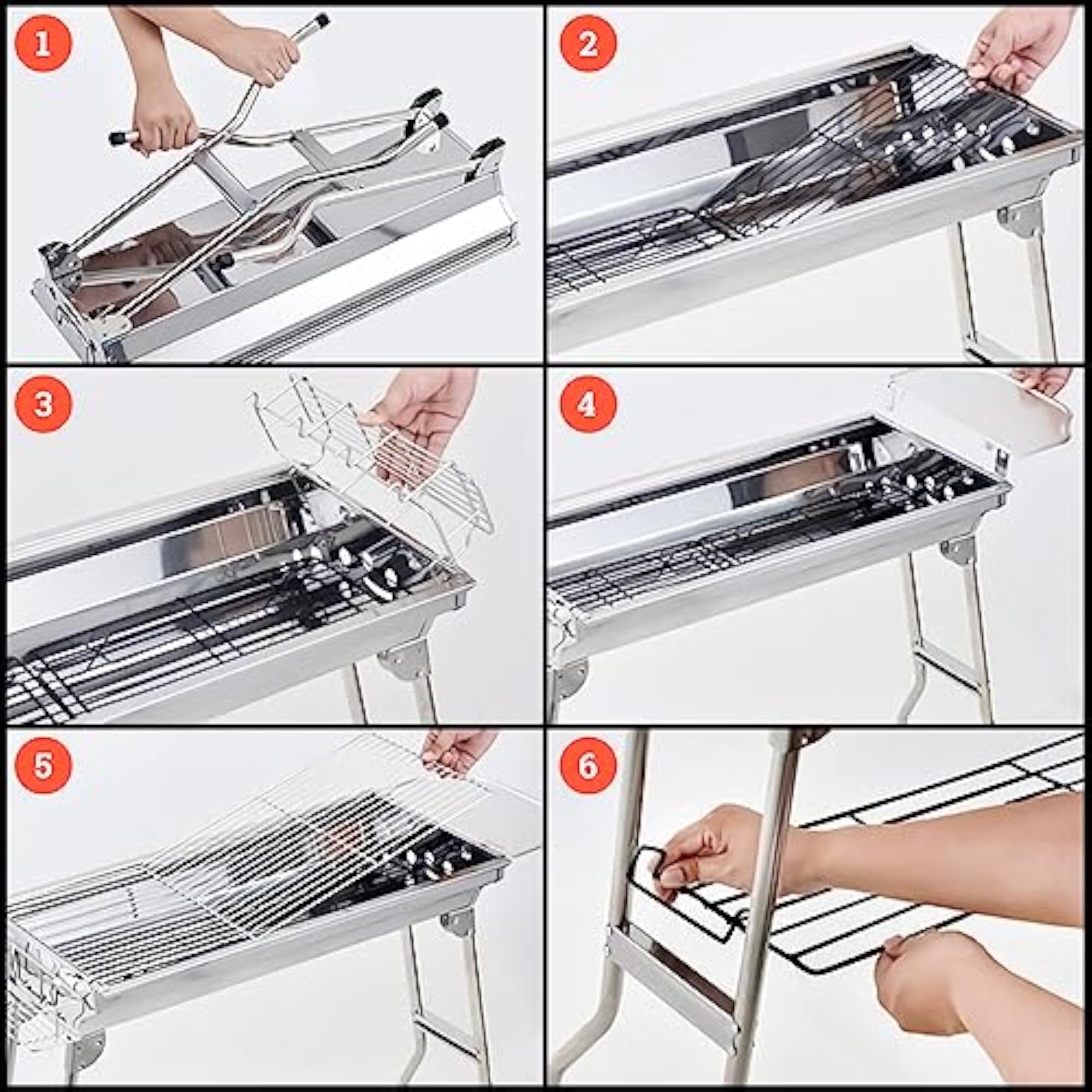 1

2

3

4

5

6