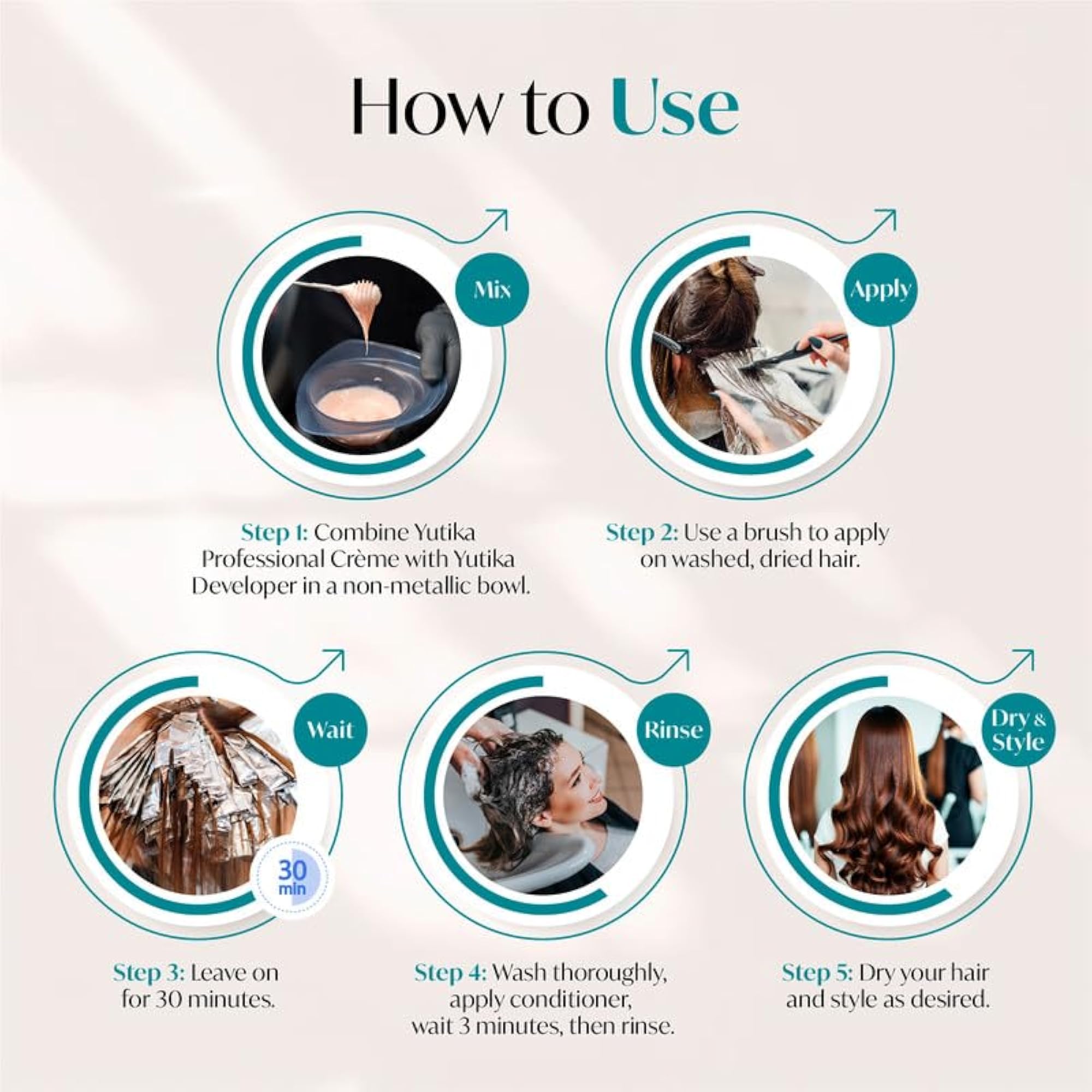 How to Use

Mix

Step 1: Combine Yutika Professional Crème with Yutika Developer in a non-metallic bowl.

Apply

Step 2: Use a brush to apply on washed, dried hair.

Wait

30 min

Step 3: Leave on for 30 minutes.

Rinse

Step 4: Wash thoroughly, apply conditioner, wait 3 minutes, then rinse.

Dry & Style

Step 5: Dry your hair and style as desired.