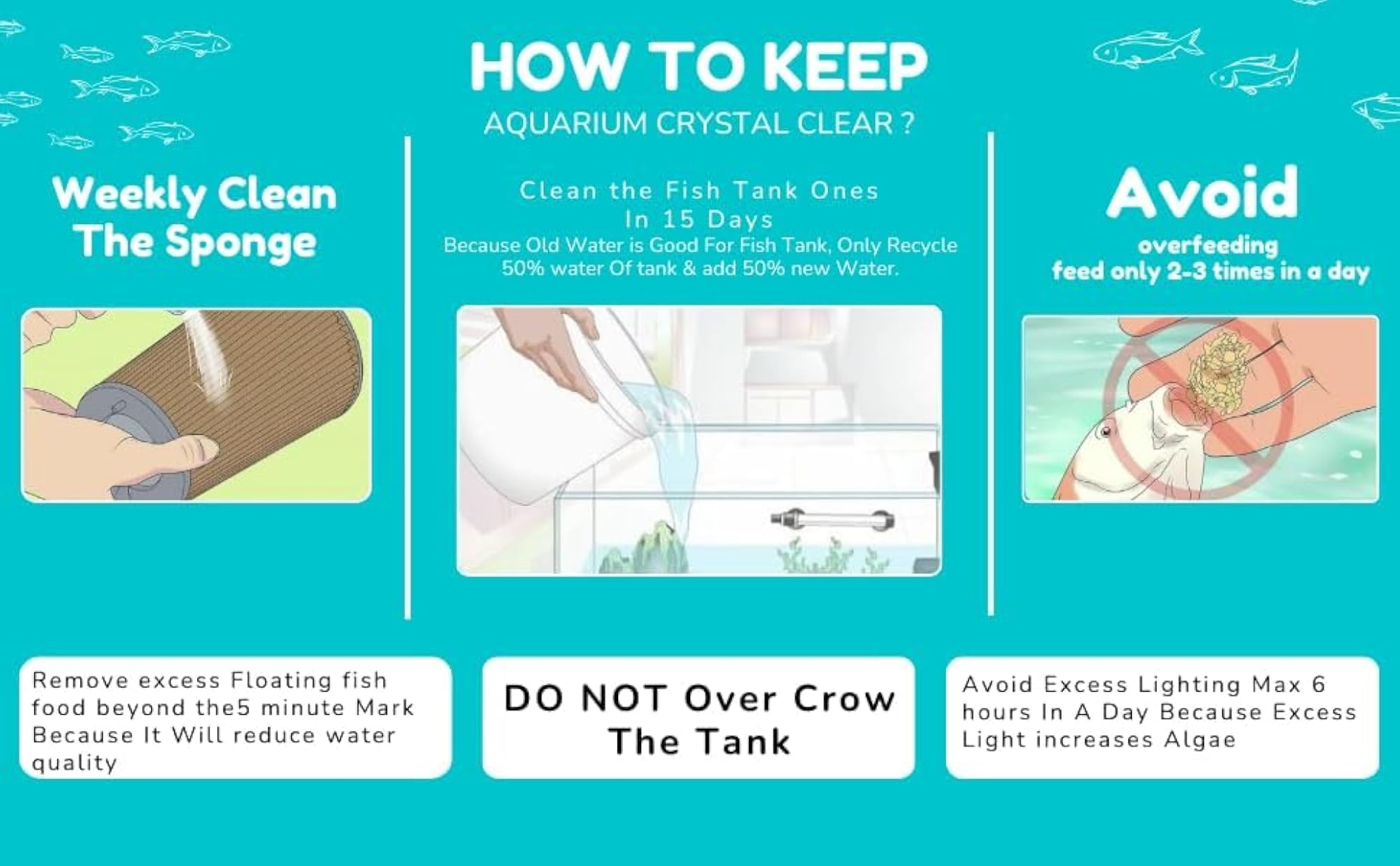 HOW TO KEEP
AQUARIUM CRYSTAL CLEAR ?

Weekly Clean The Sponge

Clean the Fish Tank Ones In 15 Days
Because Old Water is Good For Fish Tank, Only Recycle 50% water Of tank & add 50% new Water.

Avoid
overfeeding
feed only 2-3 times in a day

Remove excess Floating fish food beyond the5 minute Mark Because It Will reduce water quality

DO NOT Over Crow The Tank

Avoid Excess Lighting Max 6 hours In A Day Because Excess Light increases Algae