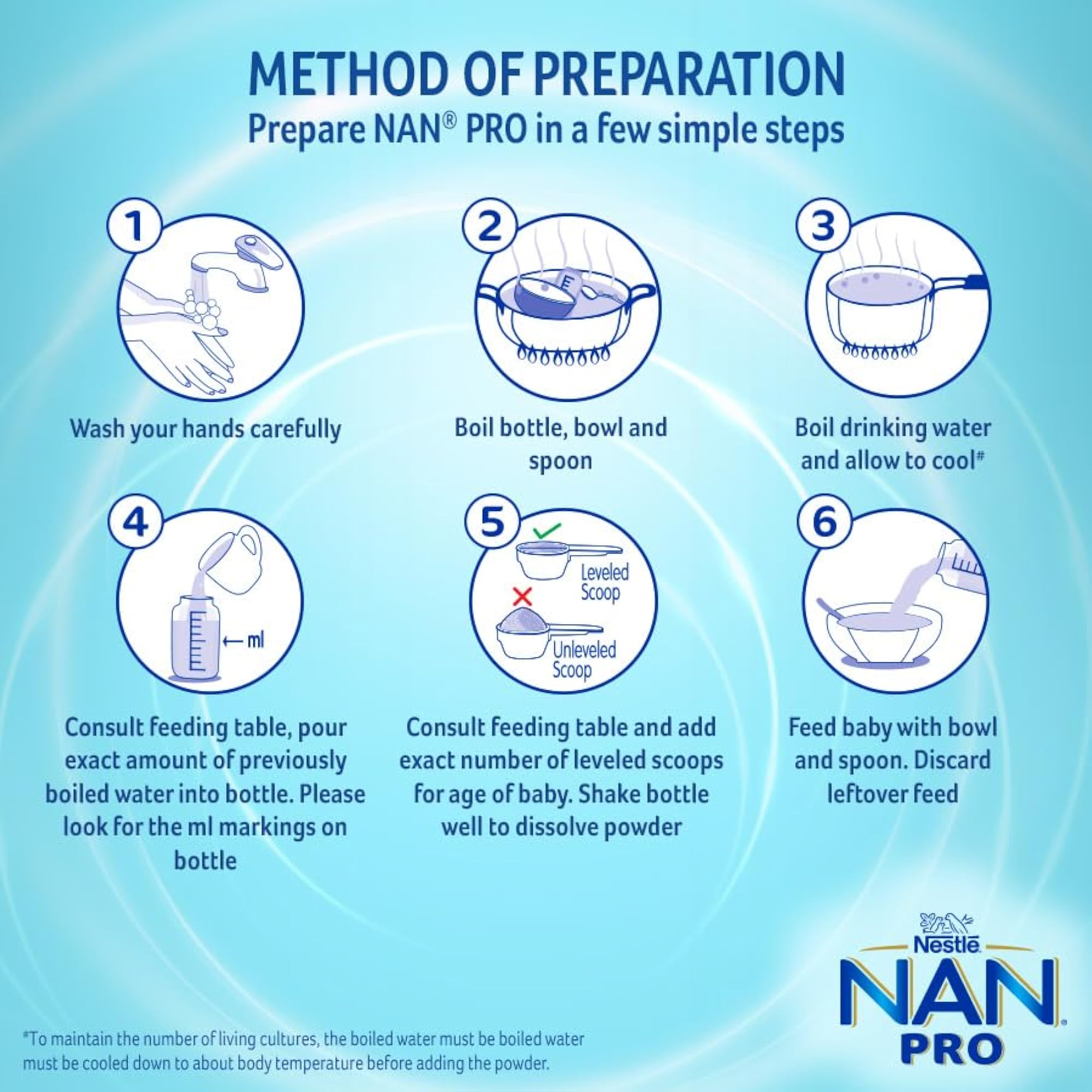 METHOD OF PREPARATION
Prepare NAN® PRO in a few simple steps

1

Wash your hands carefully

2

Boil bottle, bowl and spoon

3

Boil drinking water and allow to cool#

4

← ml

Consult feeding table, pour exact amount of previously boiled water into bottle. Please look for the ml markings on bottle

5

Leveled Scoop

Unleveled Scoop

Consult feeding table and add exact number of leveled scoops for age of baby. Shake bottle well to dissolve powder

6

Feed baby with bowl and spoon. Discard leftover feed

#To maintain the number of living cultures, the boiled water must be boiled water must be cooled down to about body temperature before adding the powder.

Nestlé
NAN®
PRO