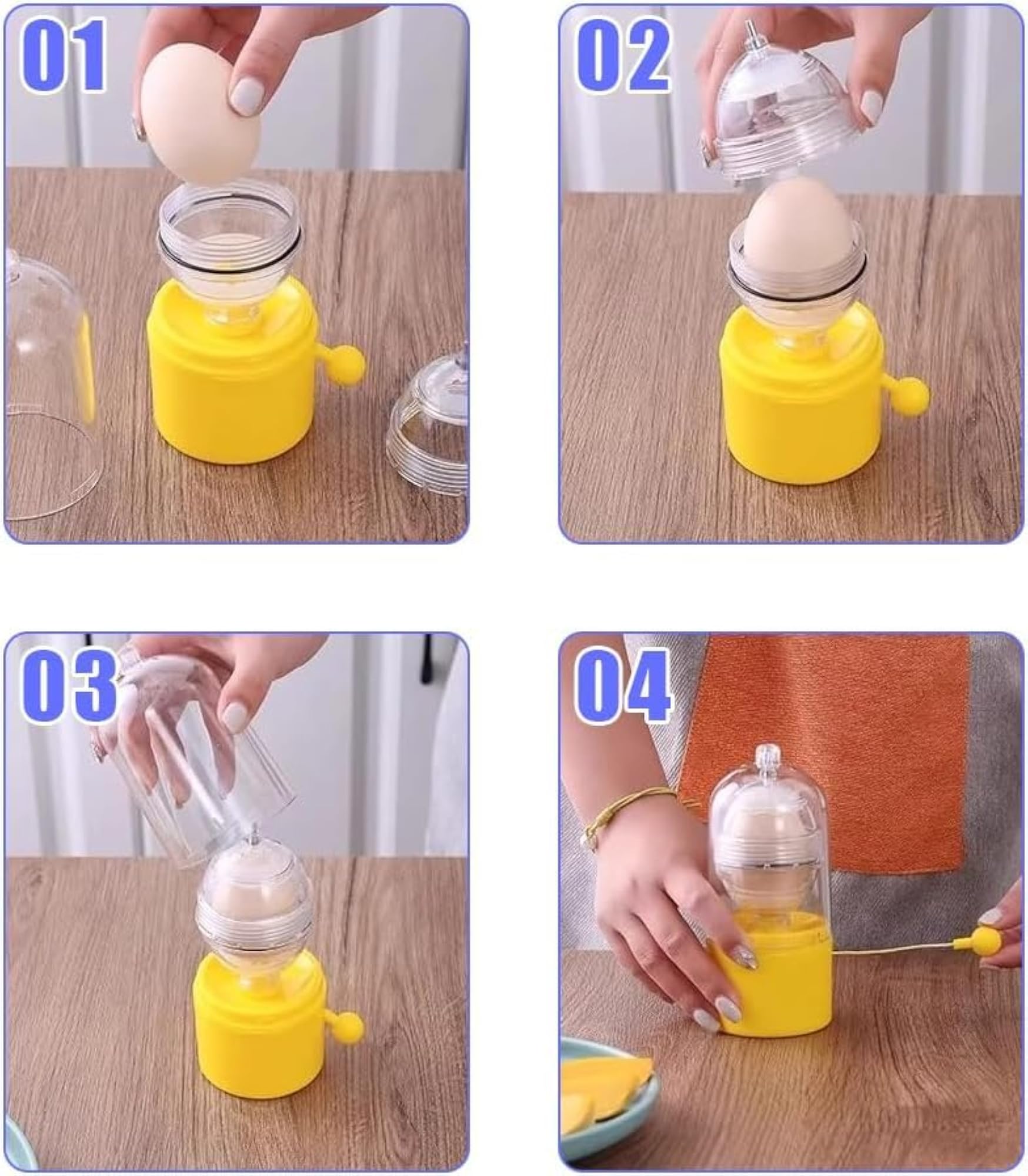 01

02

03

04