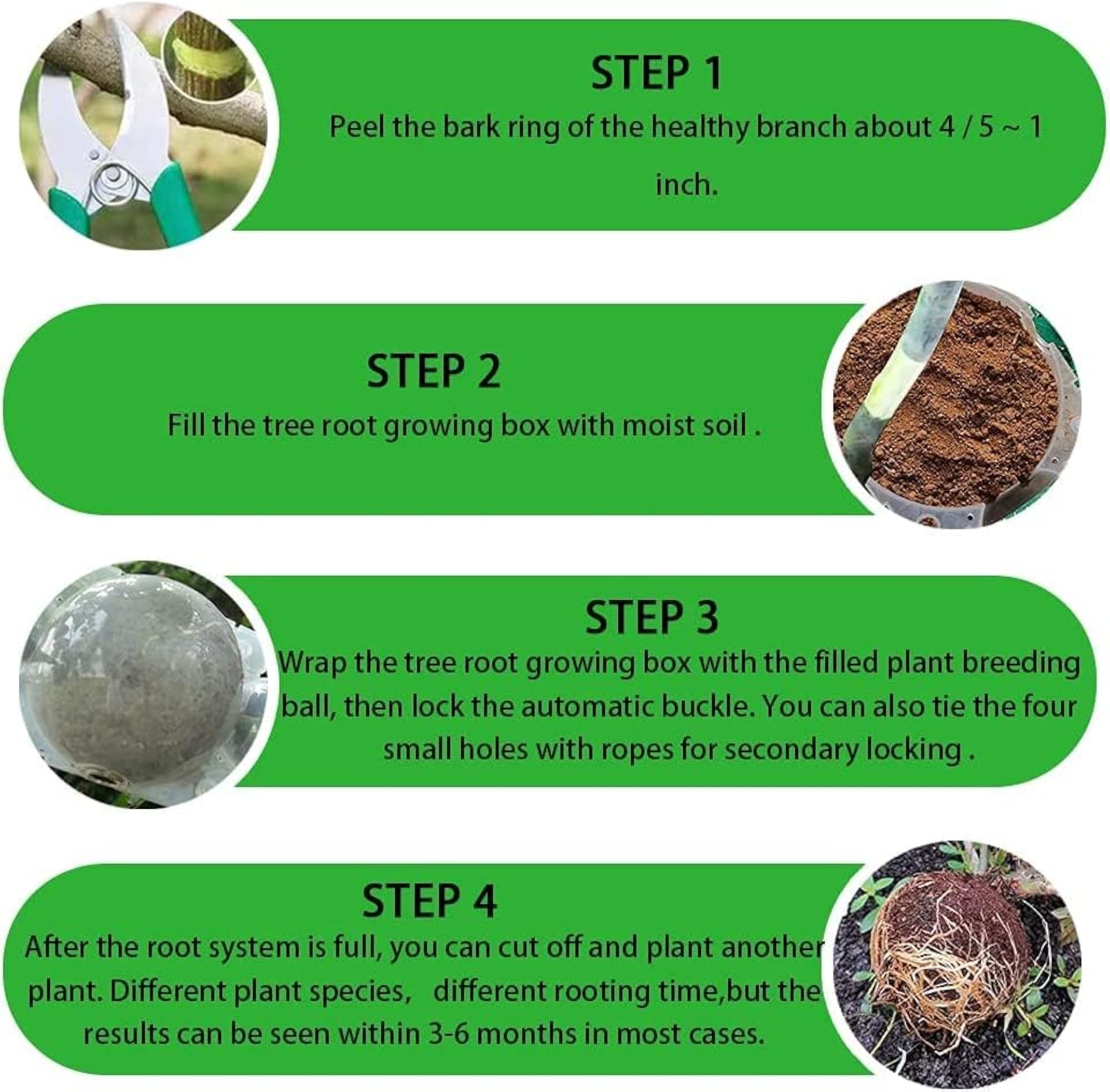 STEP 1

Peel the bark ring of the healthy branch about 4 / 5 ~ 1 inch.

STEP 2

Fill the tree root growing box with moist soil .

STEP 3

Wrap the tree root growing box with the filled plant breeding ball, then lock the automatic buckle. You can also tie the four small holes with ropes for secondary locking .

STEP 4

After the root system is full, you can cut off and plant another plant. Different plant species, different rooting time,but the results can be seen within 3-6 months in most cases.