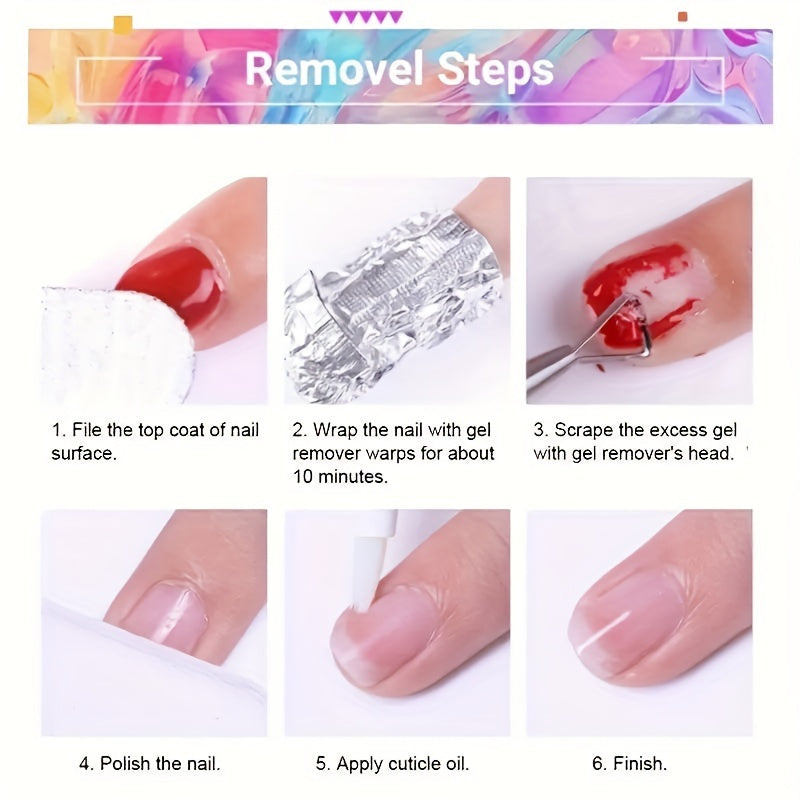 Removel Steps

1. File the top coat of nail surface.

2. Wrap the nail with gel remover warps for about 10 minutes.

3. Scrape the excess gel with gel remover's head.

4. Polish the nail.

5. Apply cuticle oil.

6. Finish.