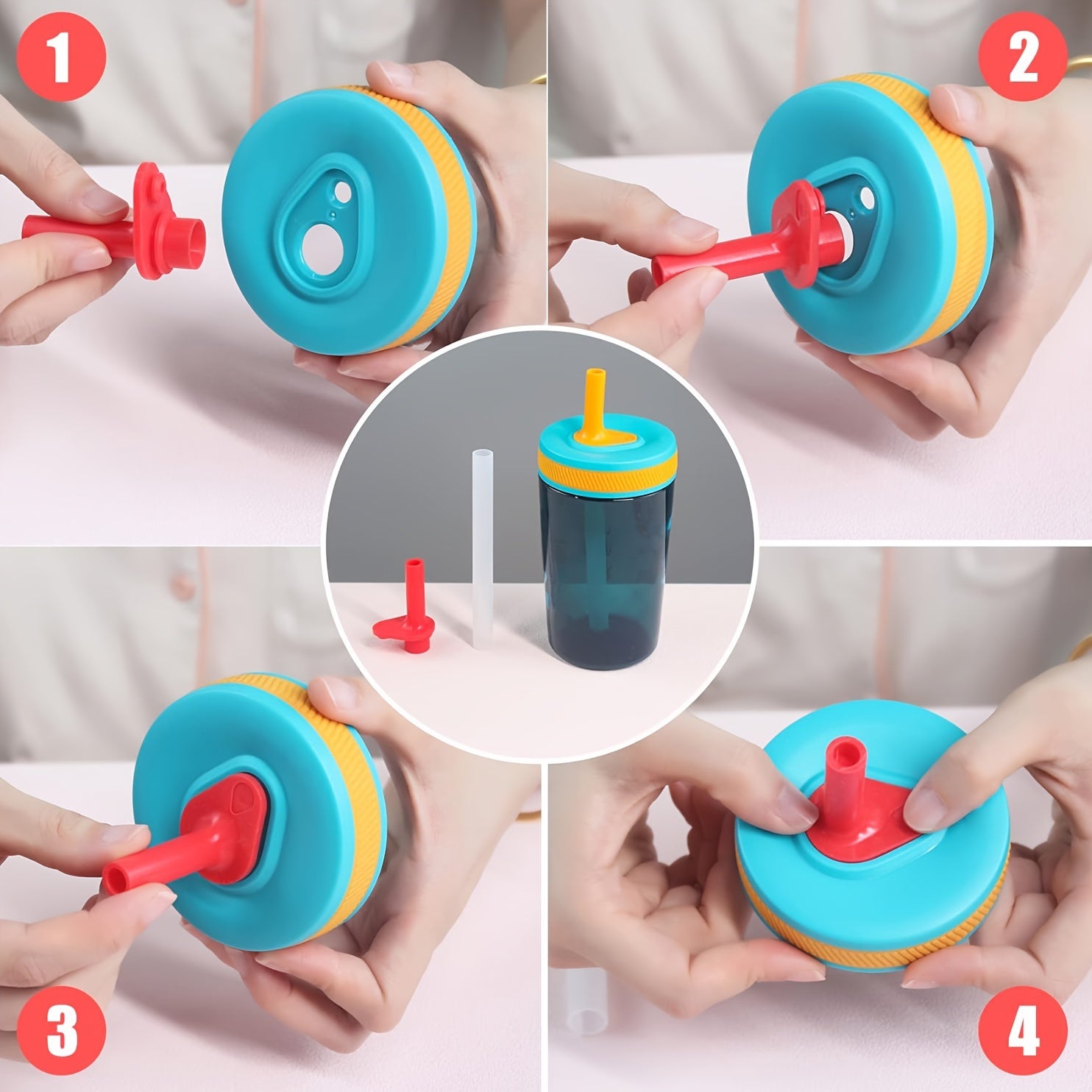 1

2

3

4