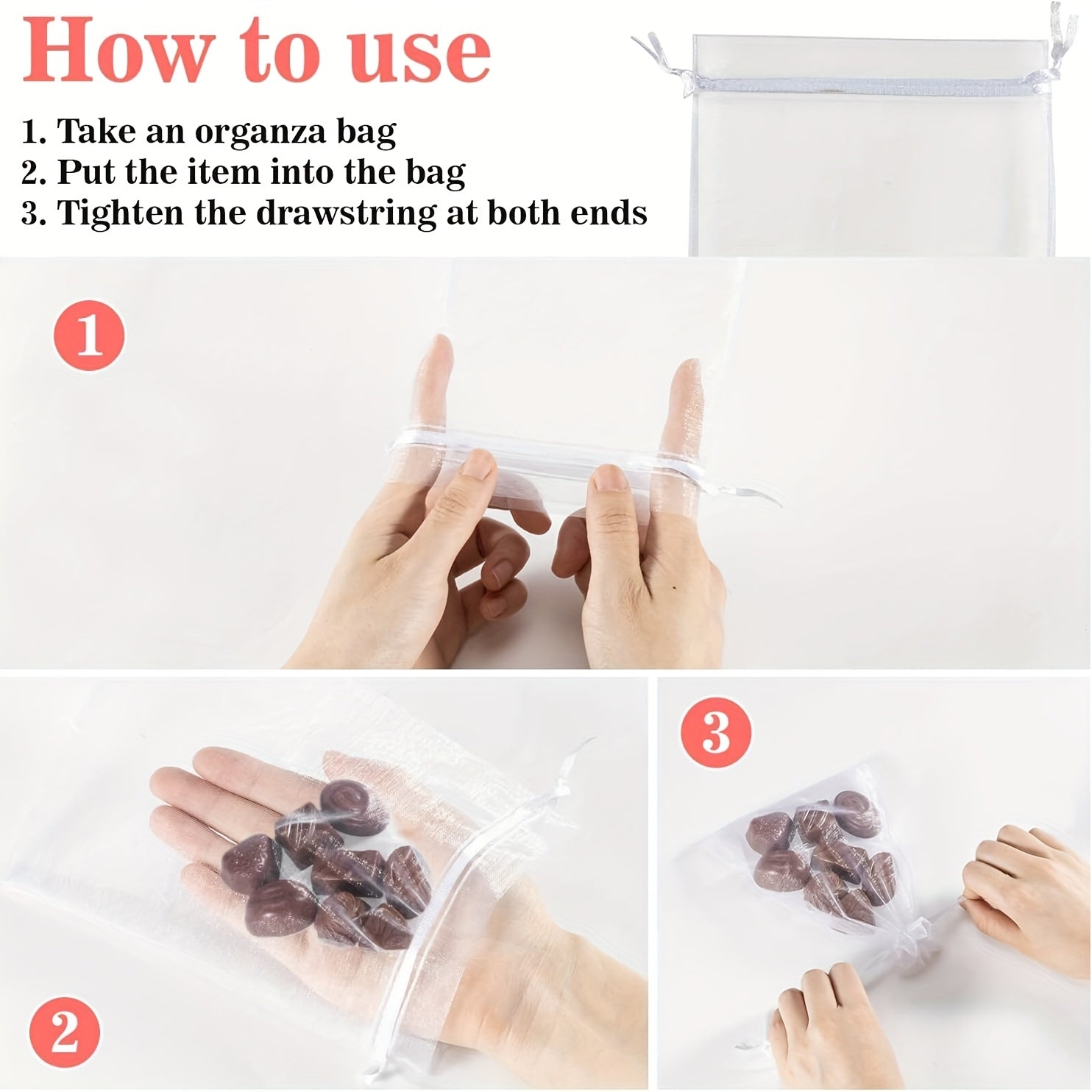 How to use

1. Take an organza bag
2. Put the item into the bag
3. Tighten the drawstring at both ends

1

2

3