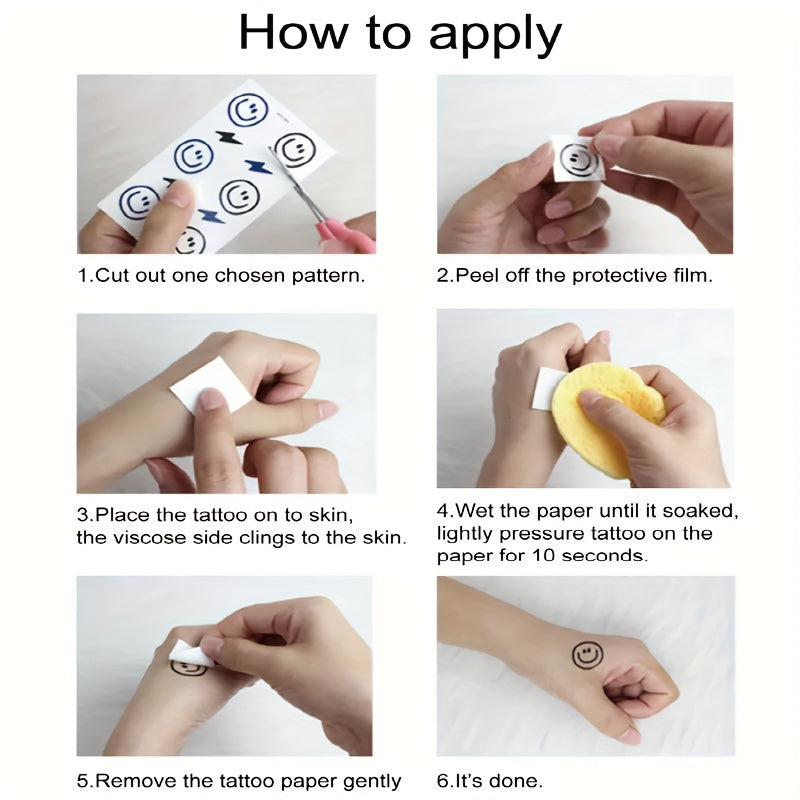 How to apply

1.Cut out one chosen pattern.

2.Peel off the protective film.

3.Place the tattoo on to skin, the viscose side clings to the skin.

4.Wet the paper until it soaked, lightly pressure tattoo on the paper for 10 seconds.

5.Remove the tattoo paper gently

6.It's done.