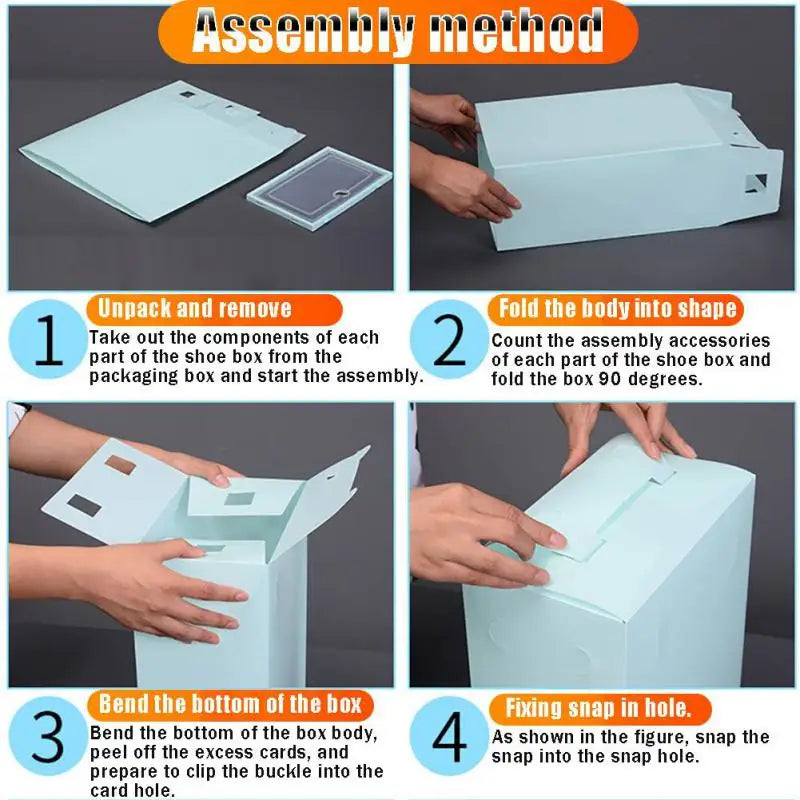 Assembly method

1
Unpack and remove
Take out the components of each part of the shoe box from the packaging box and start the assembly.

2
Fold the body into shape
Count the assembly accessories of each part of the shoe box and fold the box 90 degrees.

3
Bend the bottom of the box
Bend the bottom of the box body, peel off the excess cards, and prepare to clip the buckle into the card hole.

4
Fixing snap in hole.
As shown in the figure, snap the snap into the snap hole.