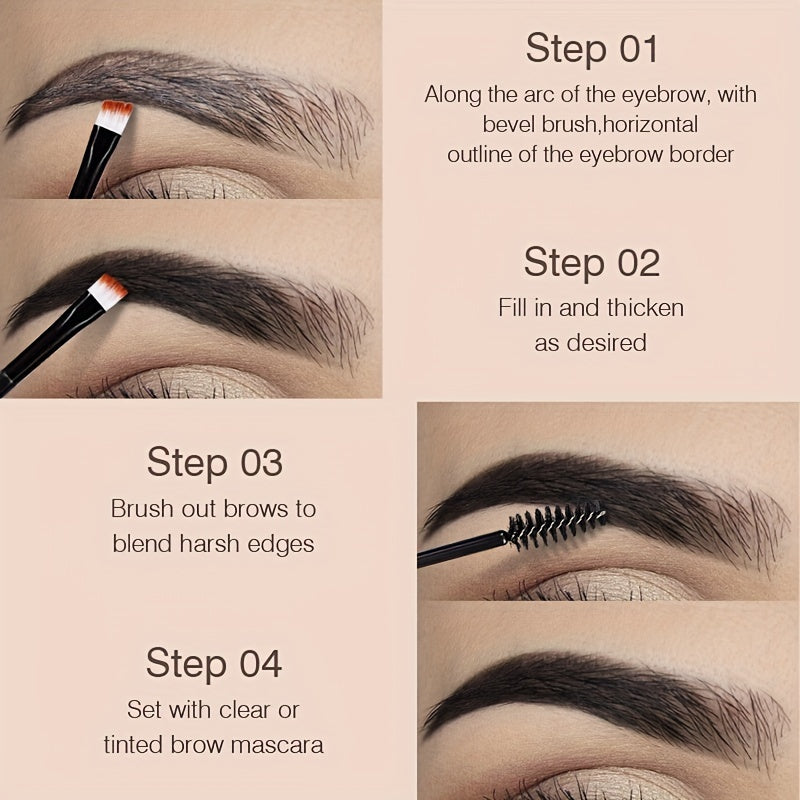 Step 01
Along the arc of the eyebrow, with bevel brush,horizontal outline of the eyebrow border

Step 02
Fill in and thicken as desired

Step 03
Brush out brows to blend harsh edges

Step 04
Set with clear or tinted brow mascara