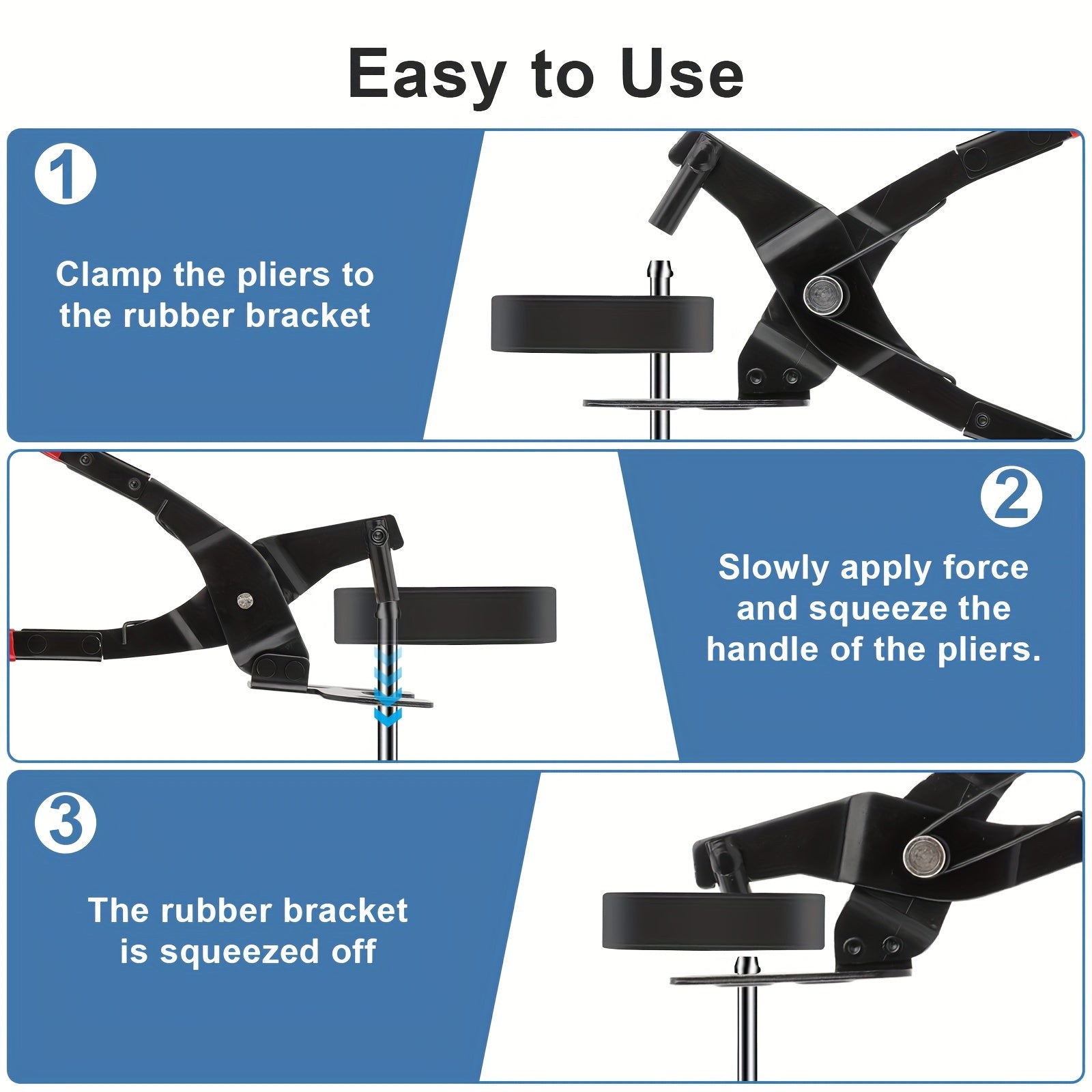 Easy to Use

1

Clamp the pliers to the rubber bracket

2

Slowly apply force and squeeze the handle of the pliers.

3

The rubber bracket is squeezed off