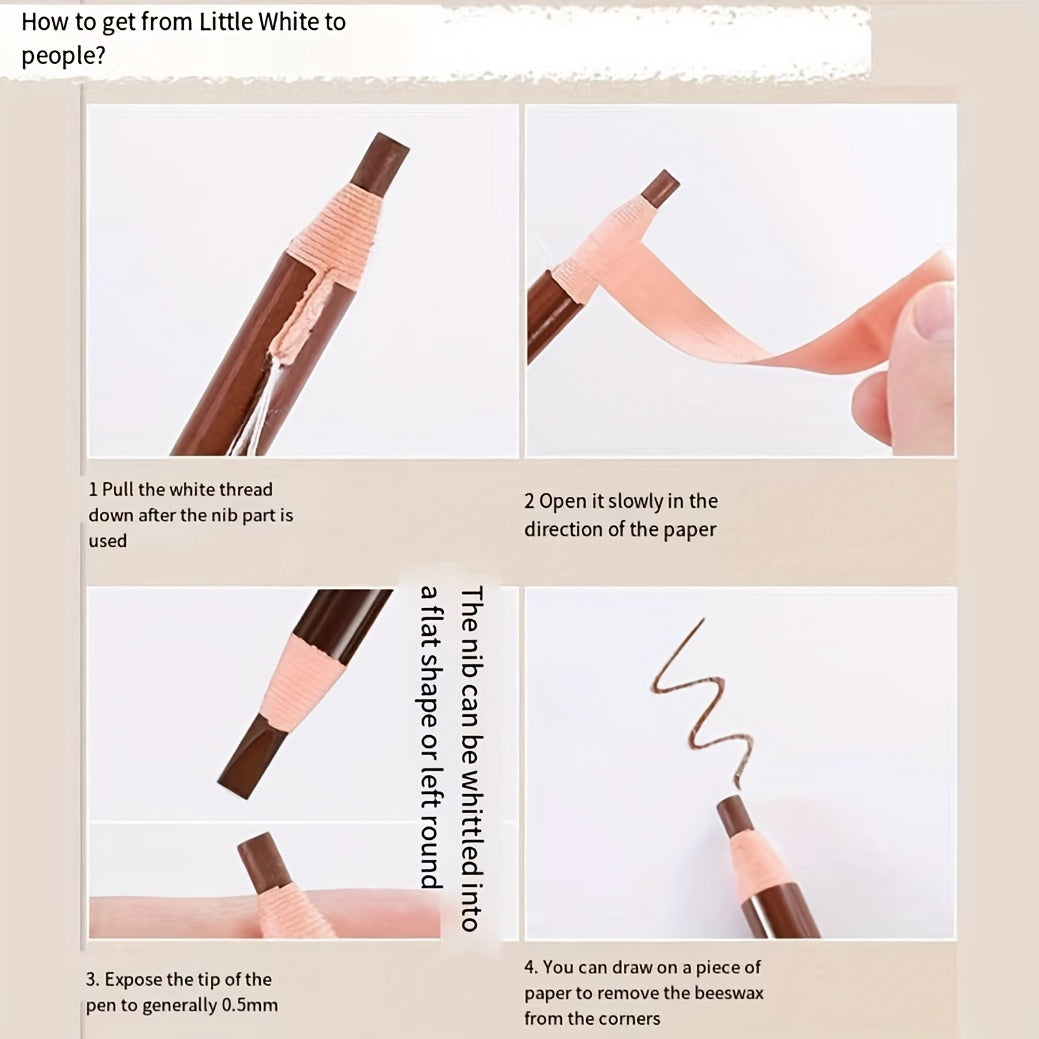 How to get from Little White to people?

1 Pull the white thread down after the nib part is used

2 Open it slowly in the direction of the paper

The nib can be whittled into a flat shape or left round

3. Expose the tip of the pen to generally 0.5mm

4. You can draw on a piece of paper to remove the beeswax from the corners