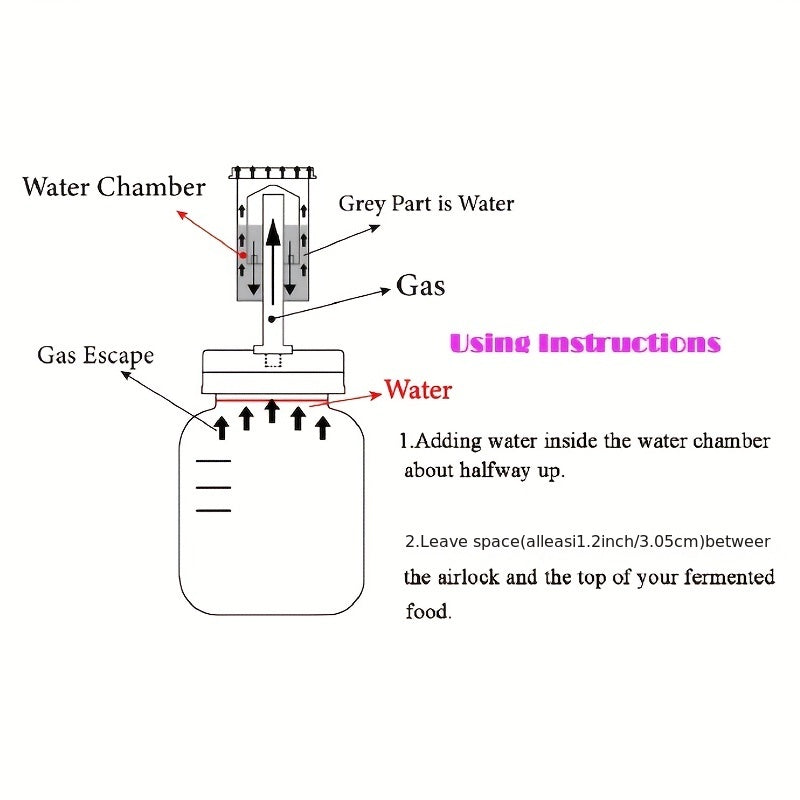 Water Chamber

Grey Part is Water

Gas

Gas Escape

Water

Using Instructions

1.Adding water inside the water chamber about halfway up.

2.Leave space(alleasi1.2inch/3.05cm)betweer the airlock and the top of your fermented food.