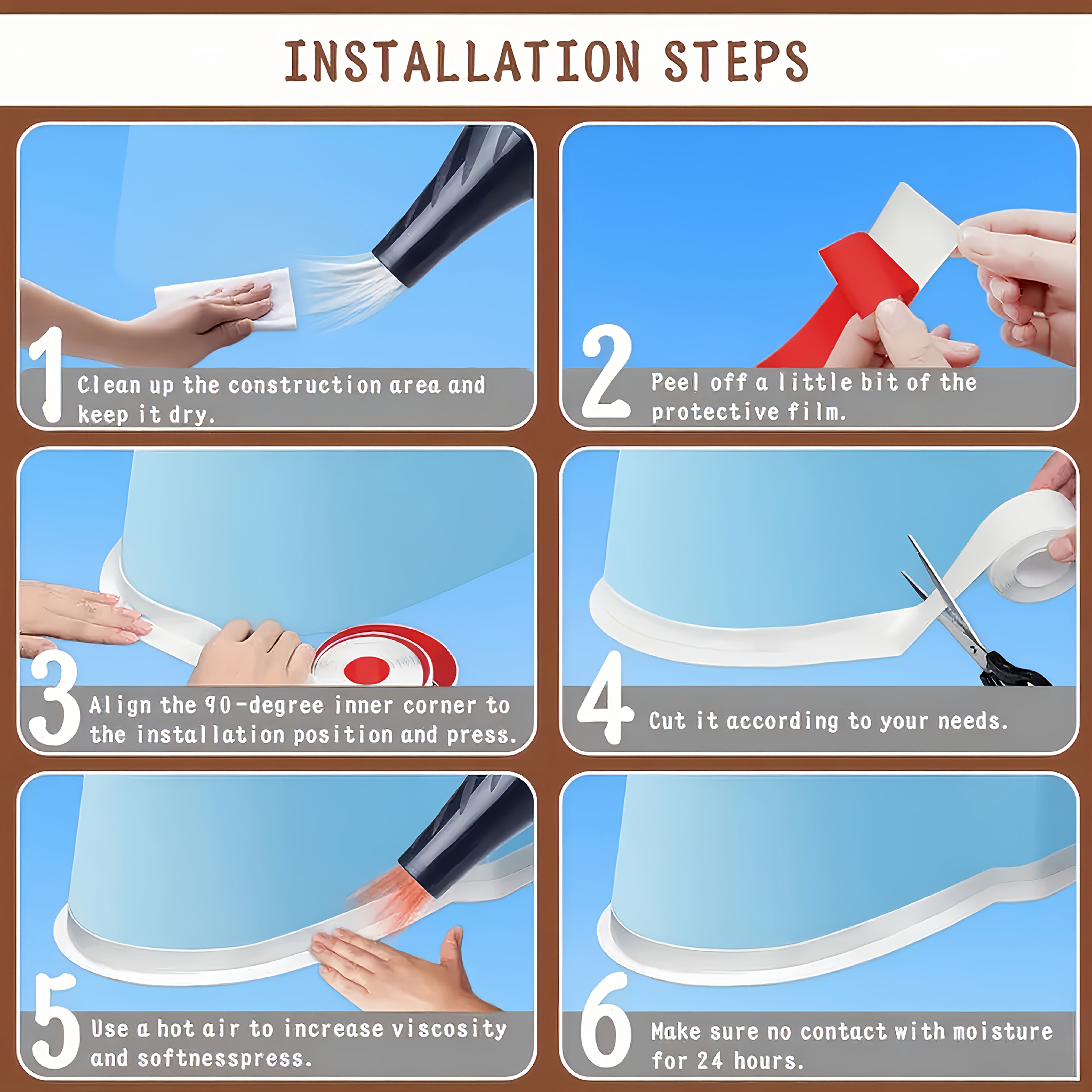 INSTALLATION STEPS

1 Clean up the construction area and keep it dry.

2 Peel off a little bit of the protective film.

3 Align the 90-degree inner corner to the installation position and press.

4 Cut it according to your needs.

5 Use a hot air to increase viscosity and softnesspress.

6 Make sure no contact with moisture for 24 hours.