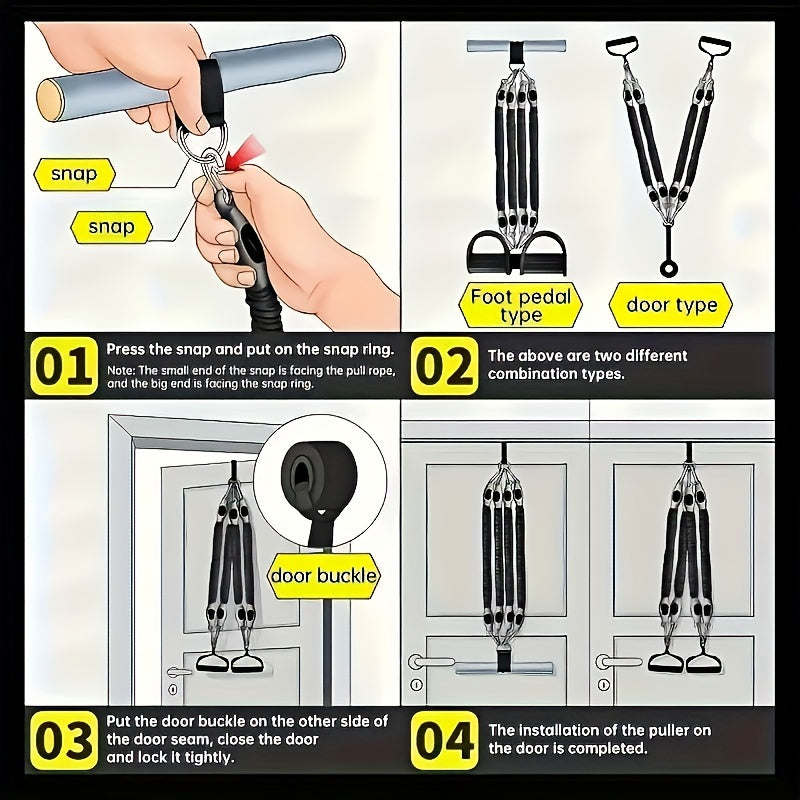 snap

snap

01 Press the snap and put on the snap ring.
Note: The small end of the snap is facing the pull rope, and the big end is facing the snap ring.

Foot pedal type

door type

02 The above are two different combination types.

door buckle

03 Put the door buckle on the other side of the door seam, close the door and lock it tightly.

04 The installation of the puller on the door is completed.