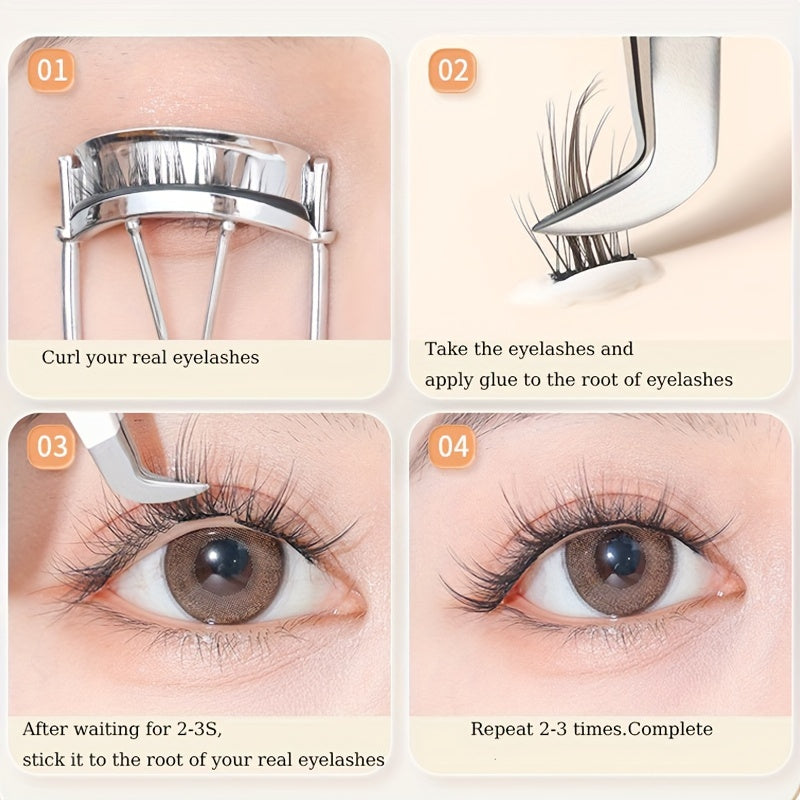 01

Curl your real eyelashes

02

Take the eyelashes and apply glue to the root of eyelashes

03

After waiting for 2-3S, stick it to the root of your real eyelashes

04

Repeat 2-3 times.Complete