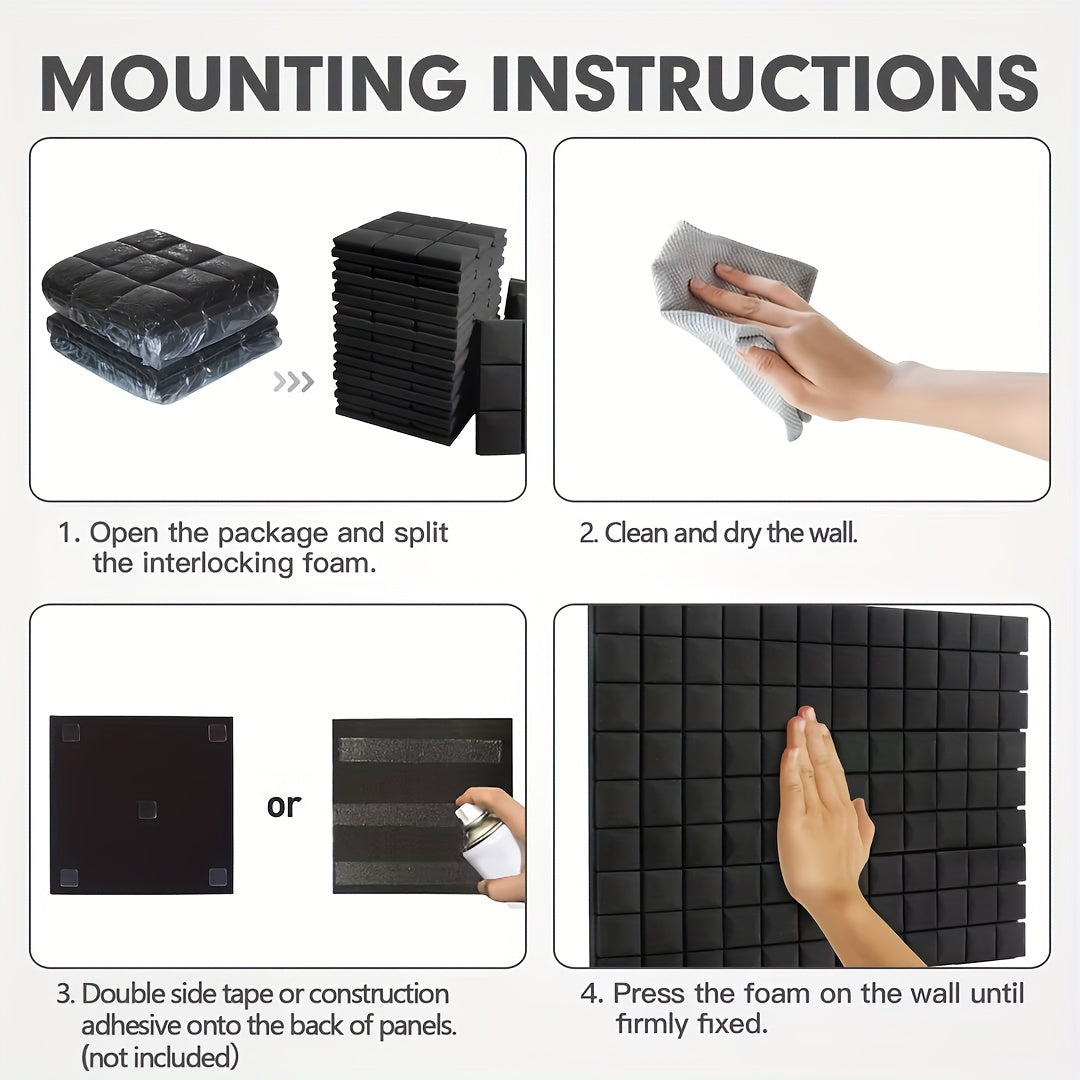 MOUNTING INSTRUCTIONS

1. Open the package and split the interlocking foam.

2. Clean and dry the wall.

or

3. Double side tape or construction adhesive onto the back of panels. (not included)

4. Press the foam on the wall until firmly fixed.