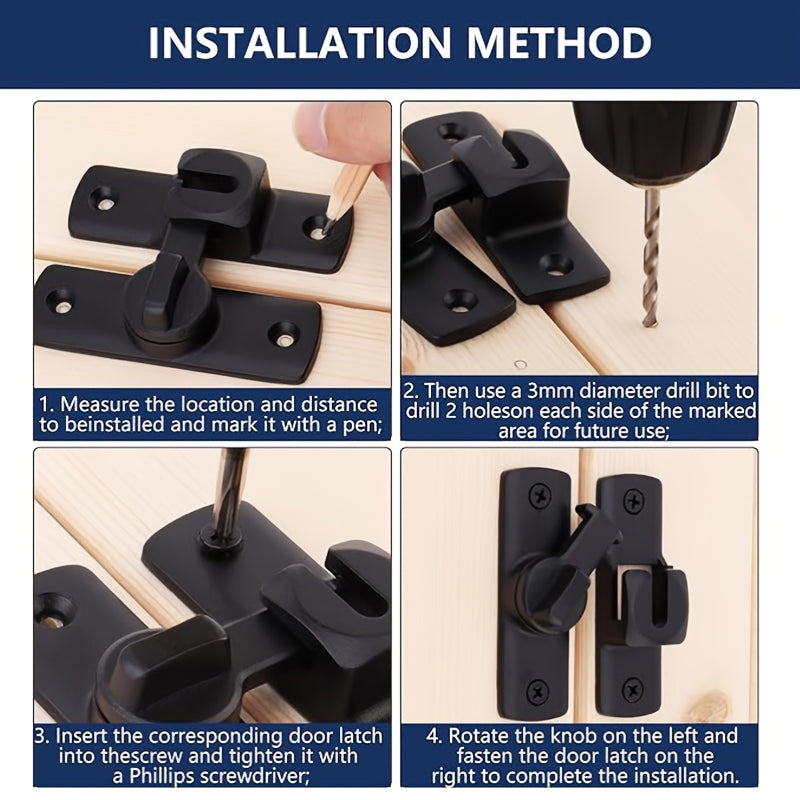 INSTALLATION METHOD

1. Measure the location and distance to beinstalled and mark it with a pen;

2. Then use a 3mm diameter drill bit to drill 2 holeson each side of the marked area for future use;

3. Insert the corresponding door latch into thescrew and tighten it with a Phillips screwdriver;

4. Rotate the knob on the left and fasten the door latch on the right to complete the installation.