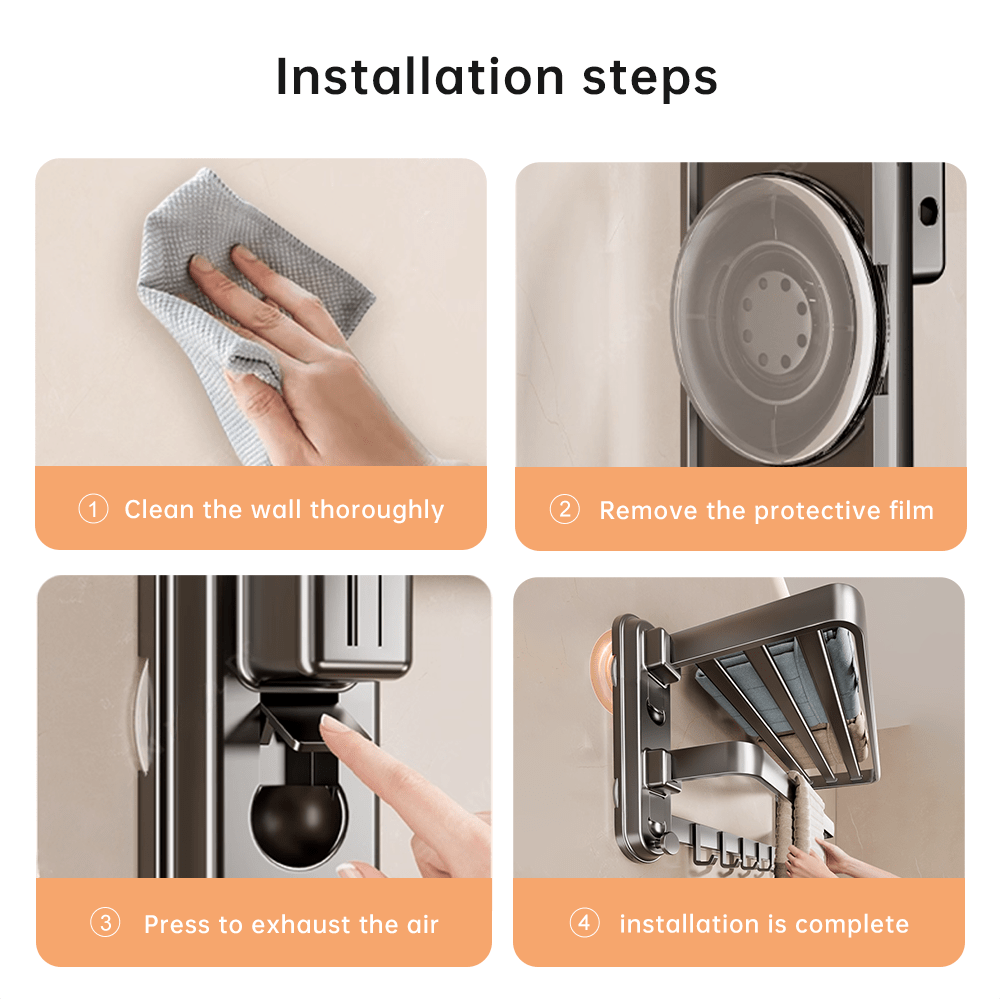 Installation steps

① Clean the wall thoroughly

② Remove the protective film

③ Press to exhaust the air

④ installation is complete