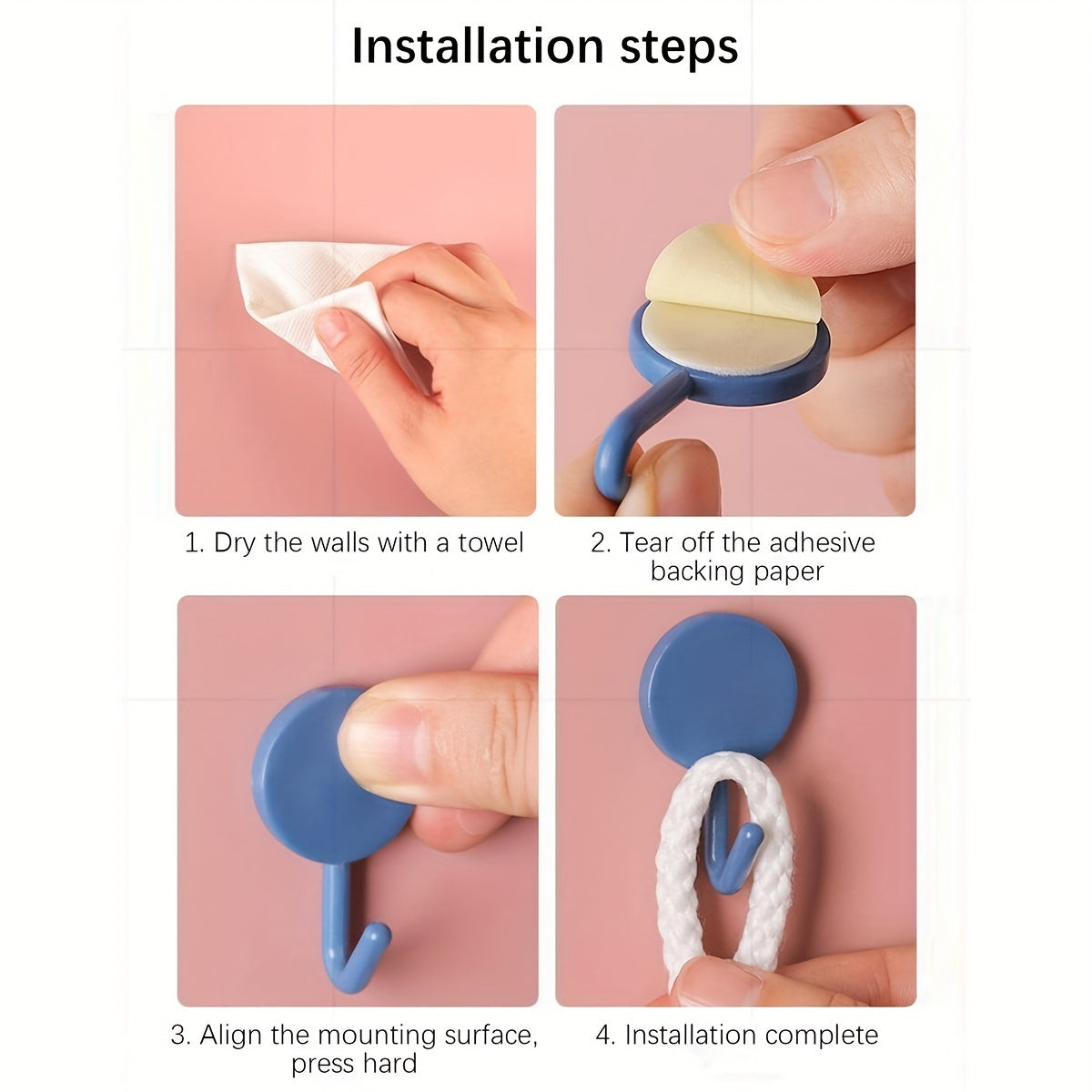 Installation steps

1. Dry the walls with a towel

2. Tear off the adhesive backing paper

3. Align the mounting surface, press hard

4. Installation complete