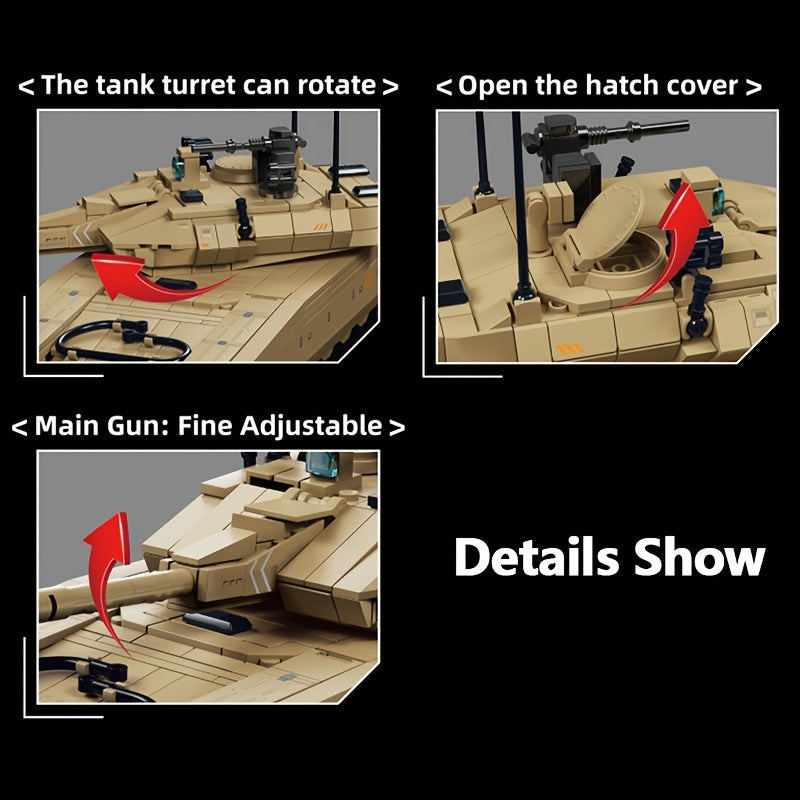 < The tank turret can rotate >

< Open the hatch cover >

< Main Gun: Fine Adjustable >

Details Show