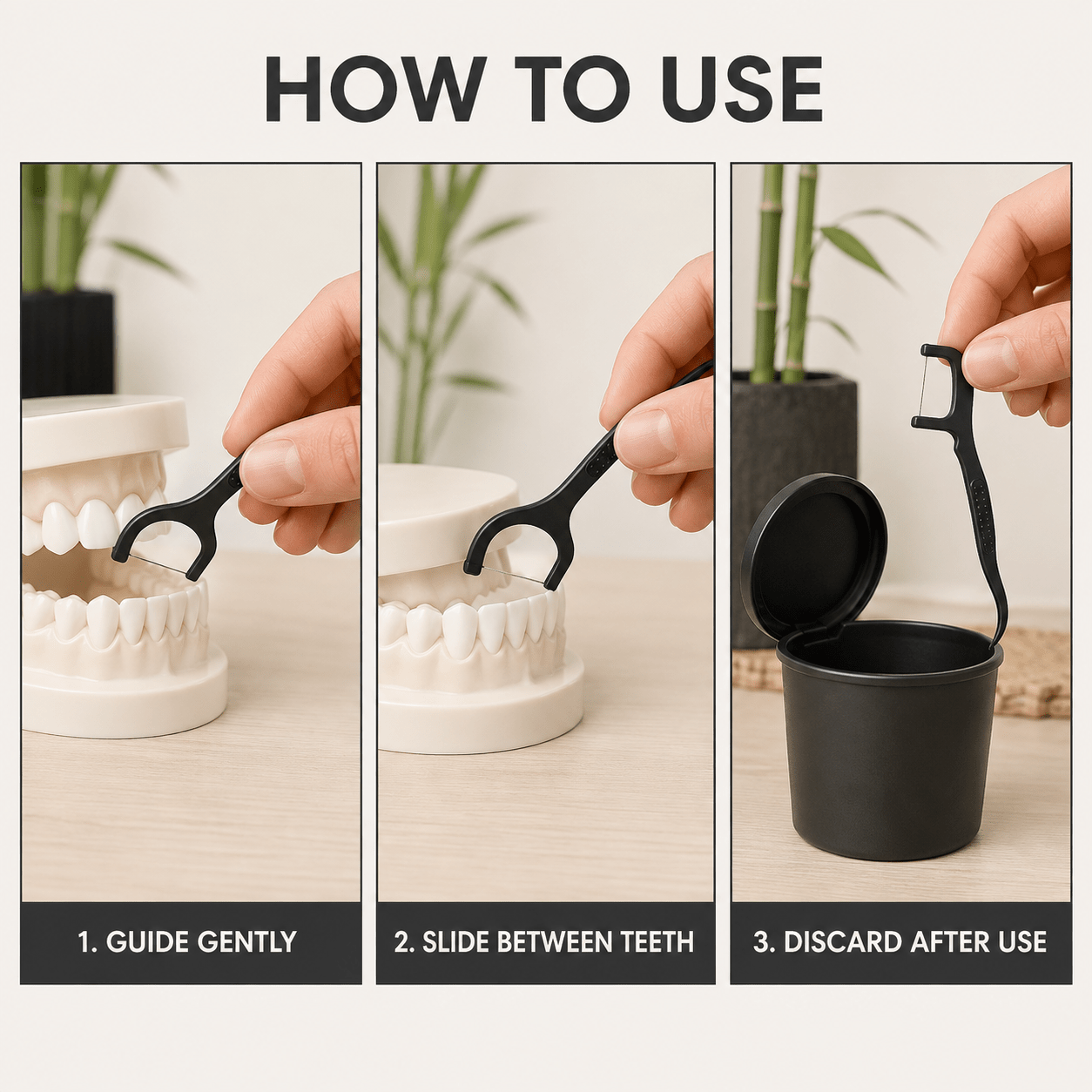 HOW TO USE

1. GUIDE GENTLY

2. SLIDE BETWEEN TEETH

3. DISCARD AFTER USE