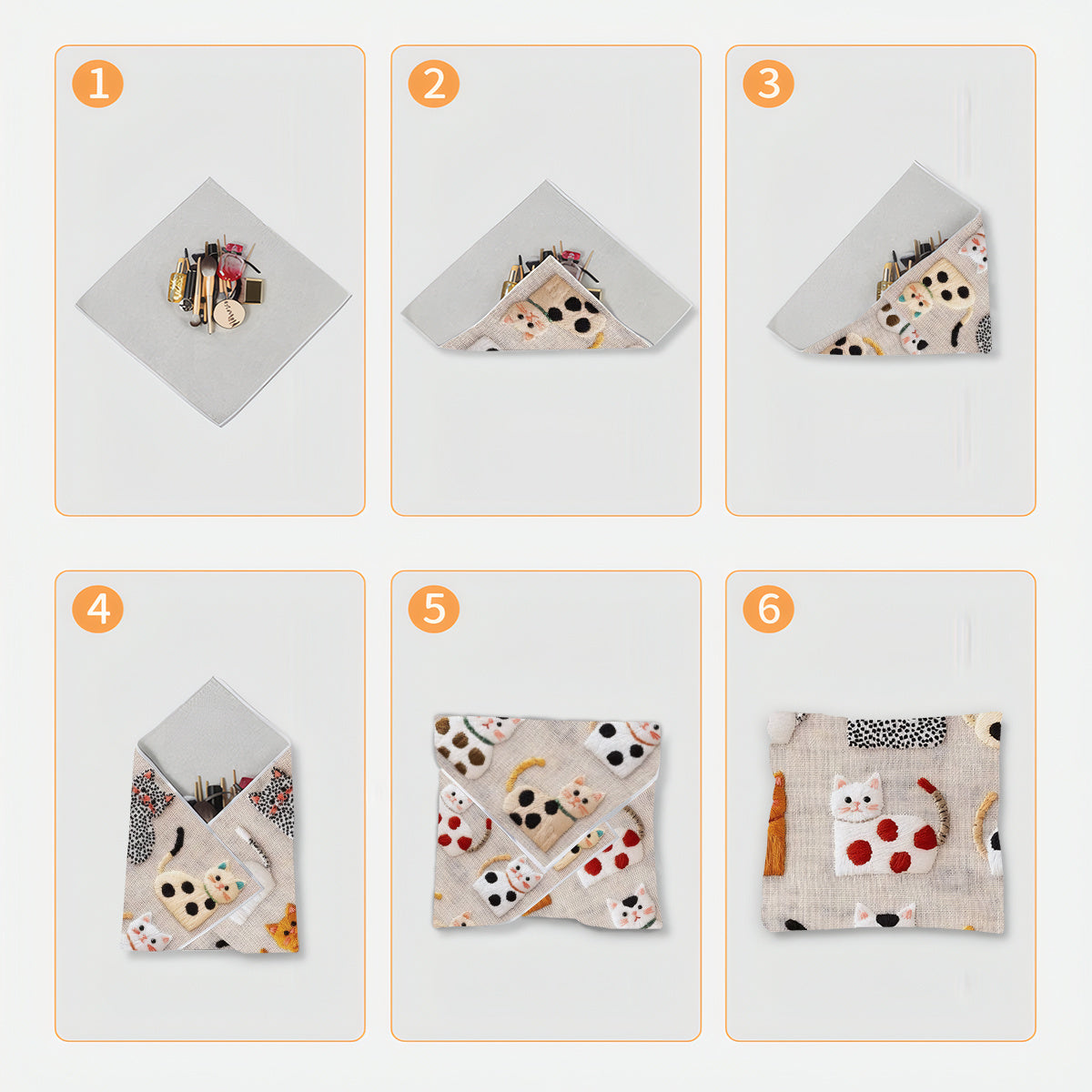 1

2

3

4

5

6