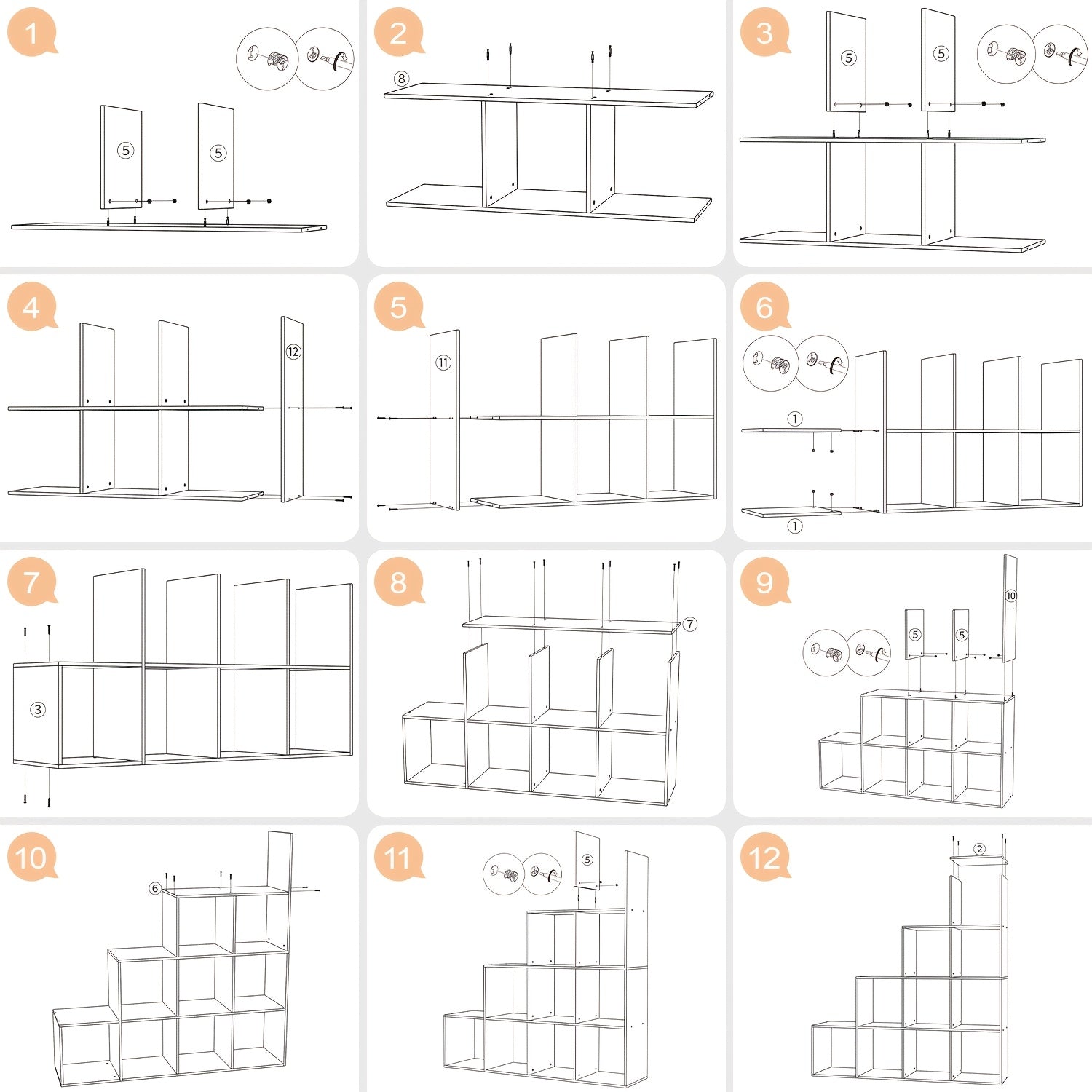 1
5
5

2
8

3
5
5

4
12

5
11

6
1
1

7
3

8
7

9
5
5
10

10
6

11
5

12
2