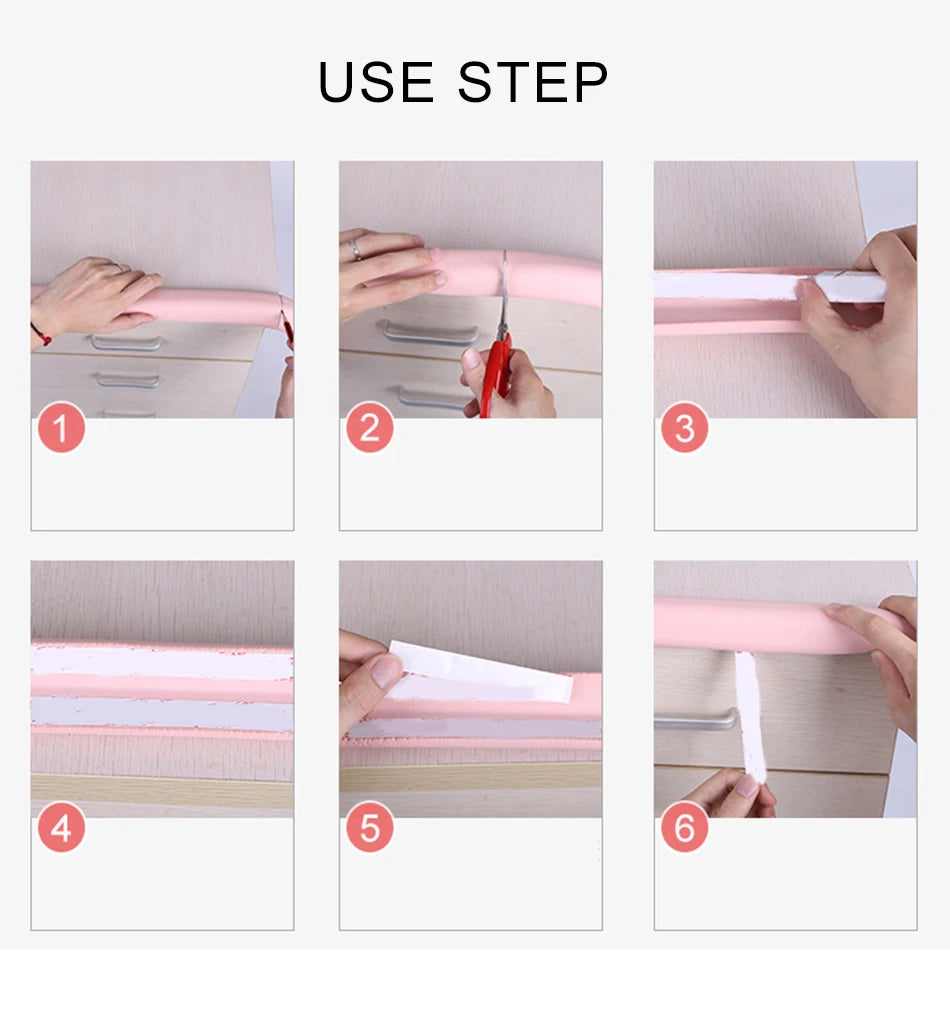 USE STEP

1

2

3

4

5

6