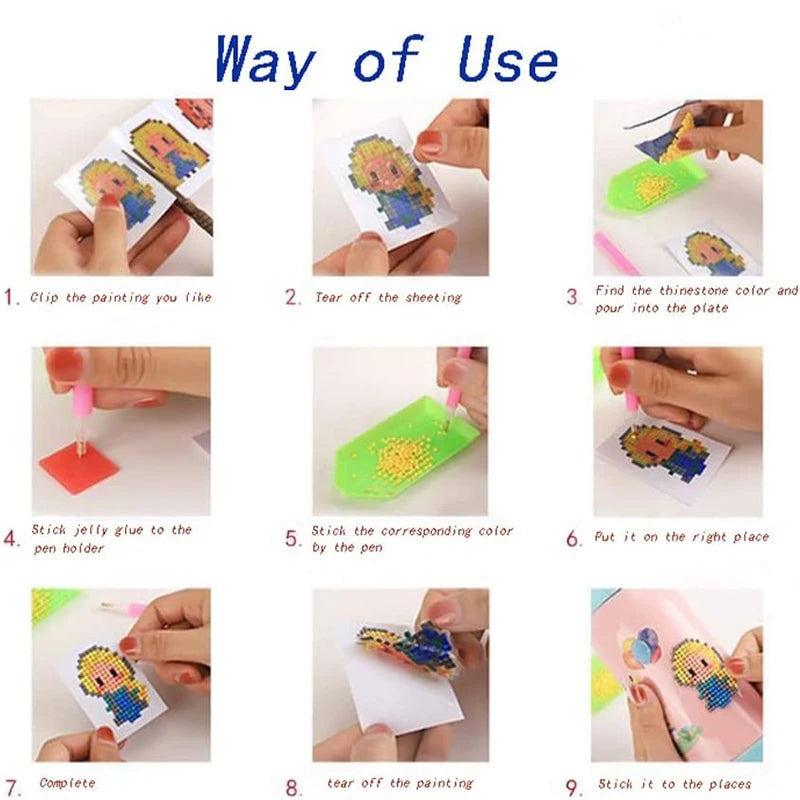 Way of Use

1. Clip the painting you like

2. Tear off the sheeting

3. Find the thinestone color and pour into the plate

4. Stick jelly glue to the pen holder

5. Stick the corresponding color by the pen

6. Put it on the right place

7. Complete

8. tear off the painting

9. Stick it to the places