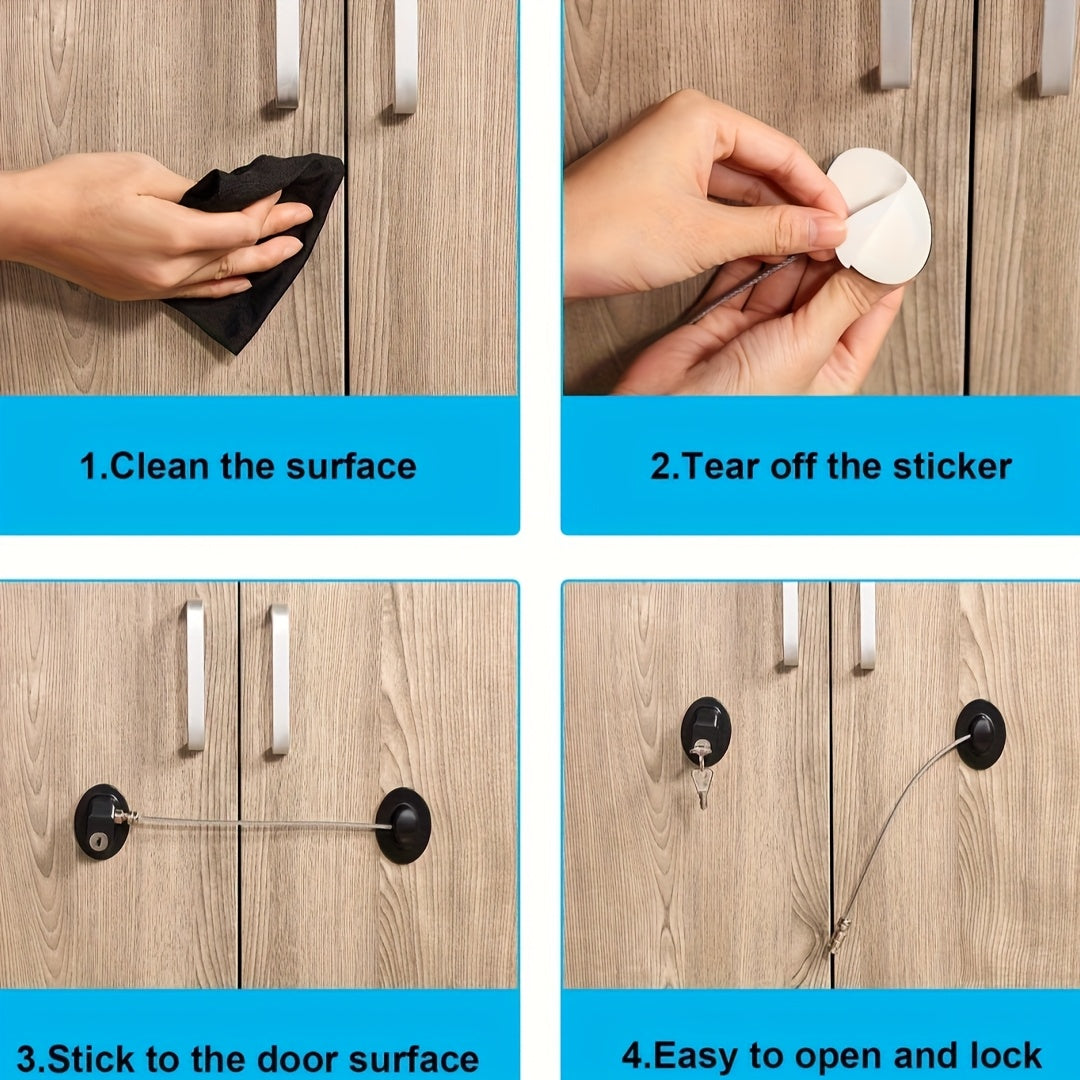 1.Clean the surface

2.Tear off the sticker

3.Stick to the door surface

4.Easy to open and lock