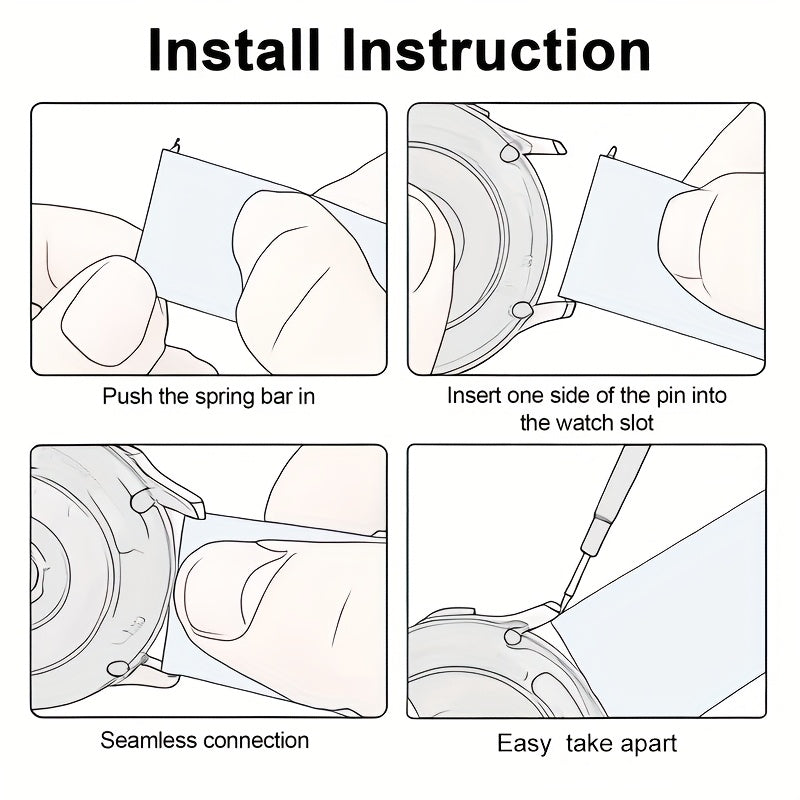 Install Instruction

Push the spring bar in

Insert one side of the pin into the watch slot

Seamless connection

Easy take apart