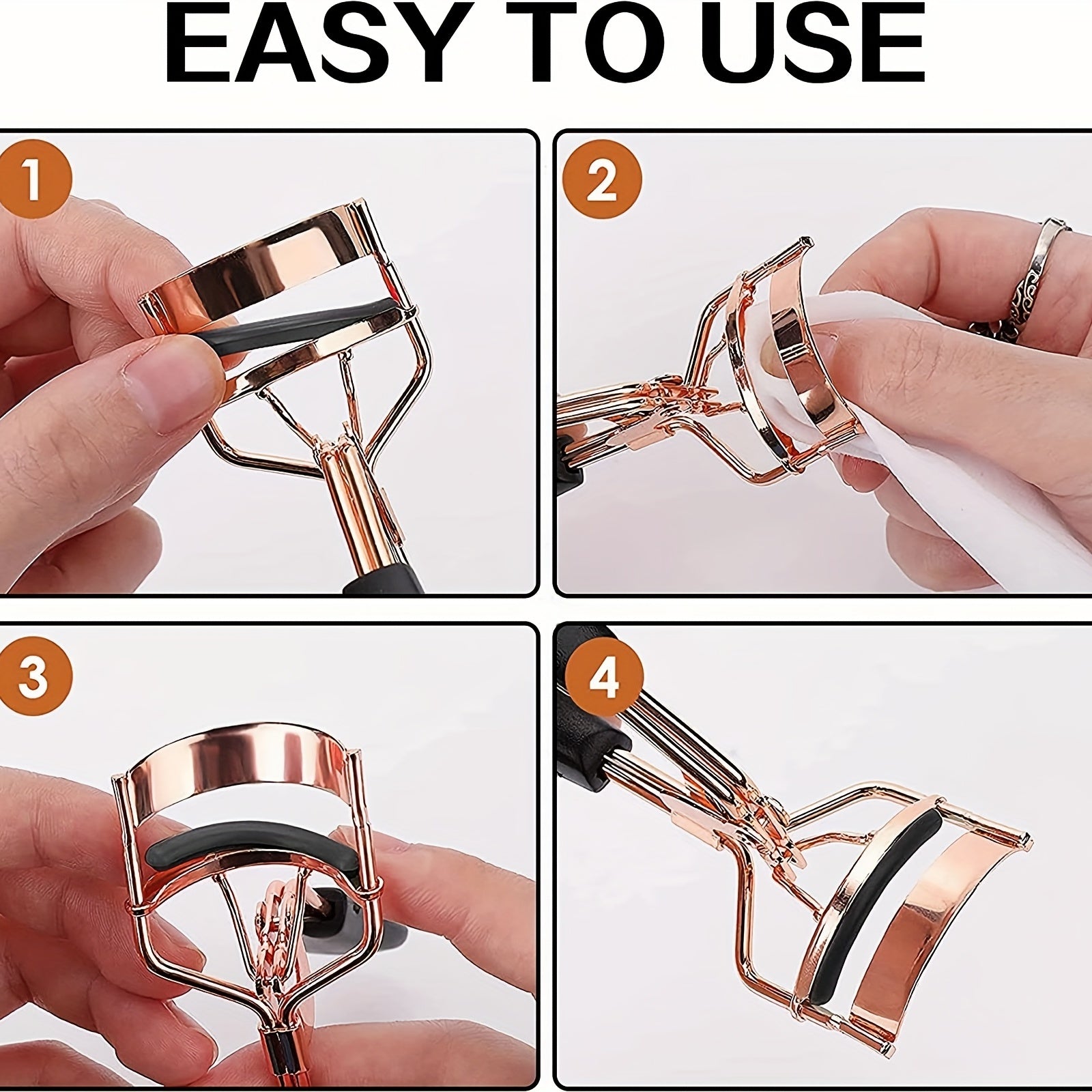 EASY TO USE

1

2

3

4