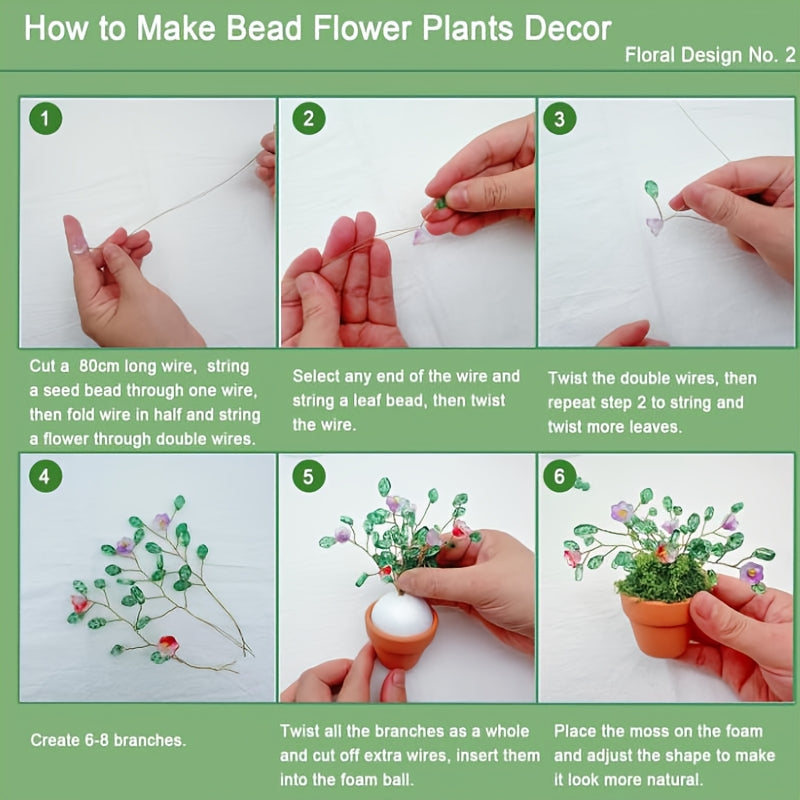 How to Make Bead Flower Plants Decor

Floral Design No. 2

1

Cut a 80cm long wire, string a seed bead through one wire, then fold wire in half and string a flower through double wires.

2

Select any end of the wire and string a leaf bead, then twist the wire.

3

Twist the double wires, then repeat step 2 to string and twist more leaves.

4

Create 6-8 branches.

5

Twist all the branches as a whole and cut off extra wires, insert them into the foam ball.

6

Place the moss on the foam and adjust the shape to make it look more natural.