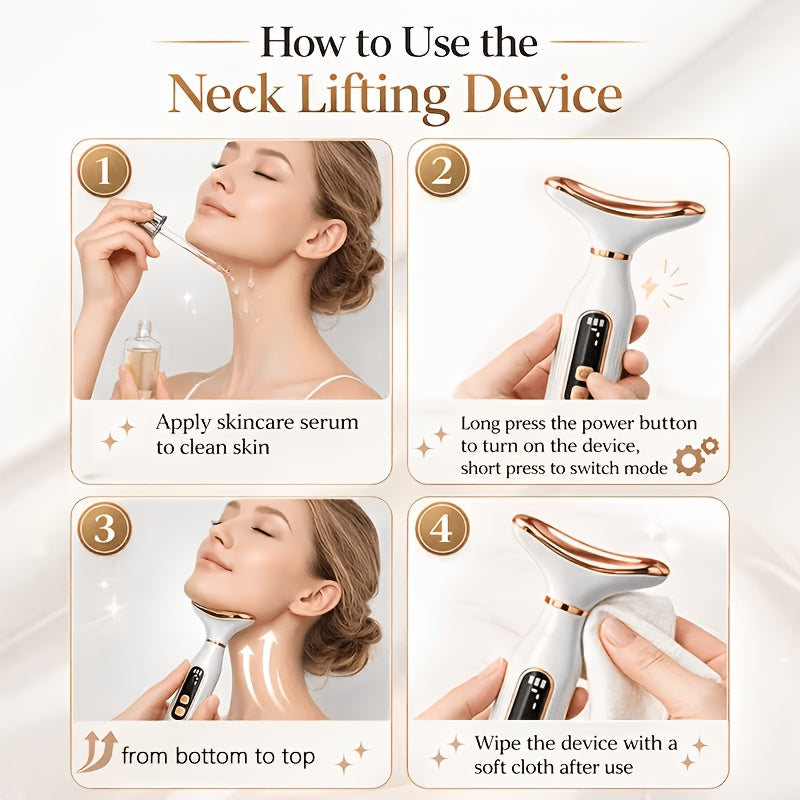 How to Use the
Neck Lifting Device

1

Apply skincare serum to clean skin

2

Long press the power button to turn on the device, short press to switch mode

3

from bottom to top

4

Wipe the device with a soft cloth after use