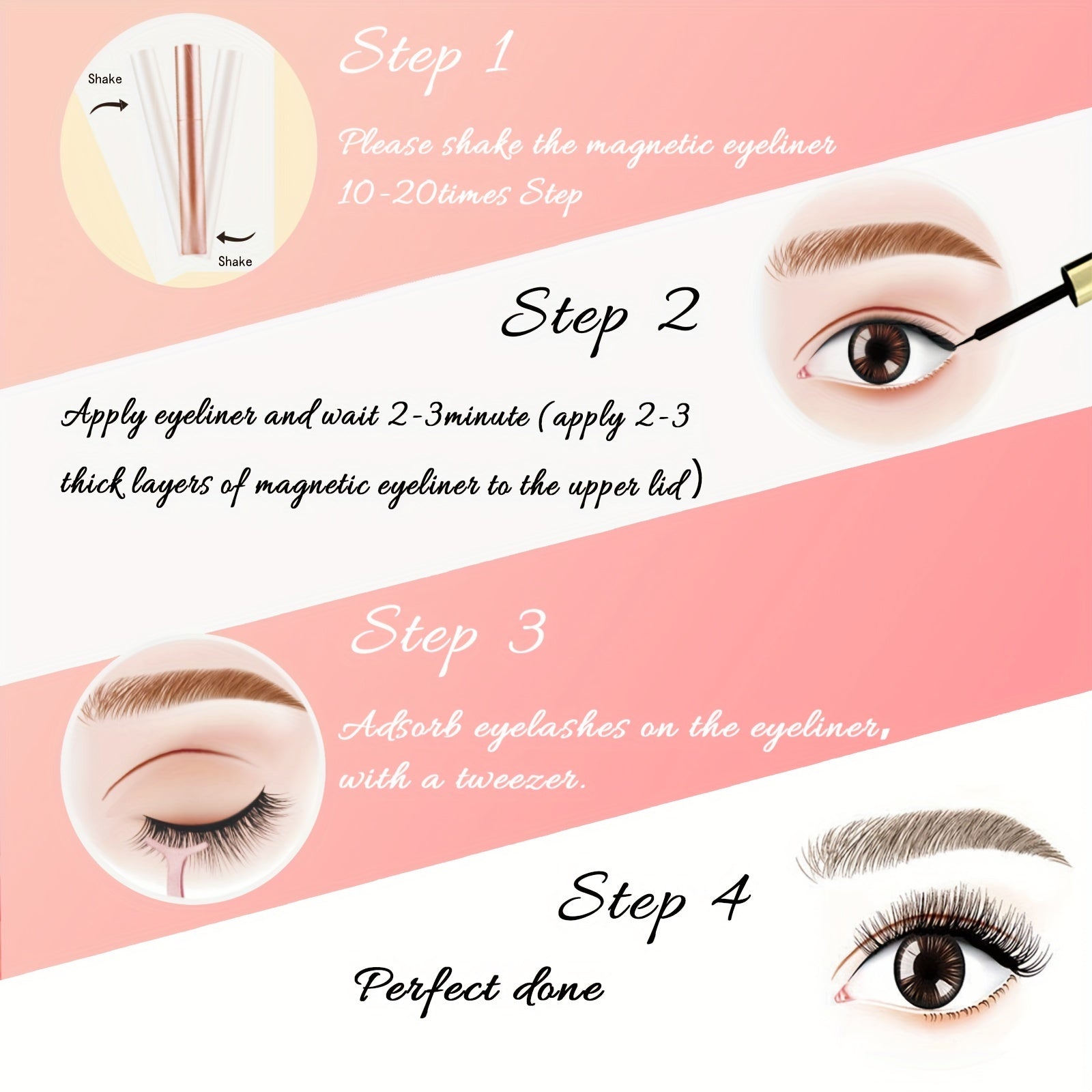 Shake

Shake

Step 1

Please shake the magnetic eyeliner 10-20times Step

Step 2

Apply eyeliner and wait 2-3minute (apply 2-3 thick layers of magnetic eyeliner to the upper lid)

Step 3

Adsorb eyelashes on the eyeliner, with a tweezer.

Step 4

Perfect done