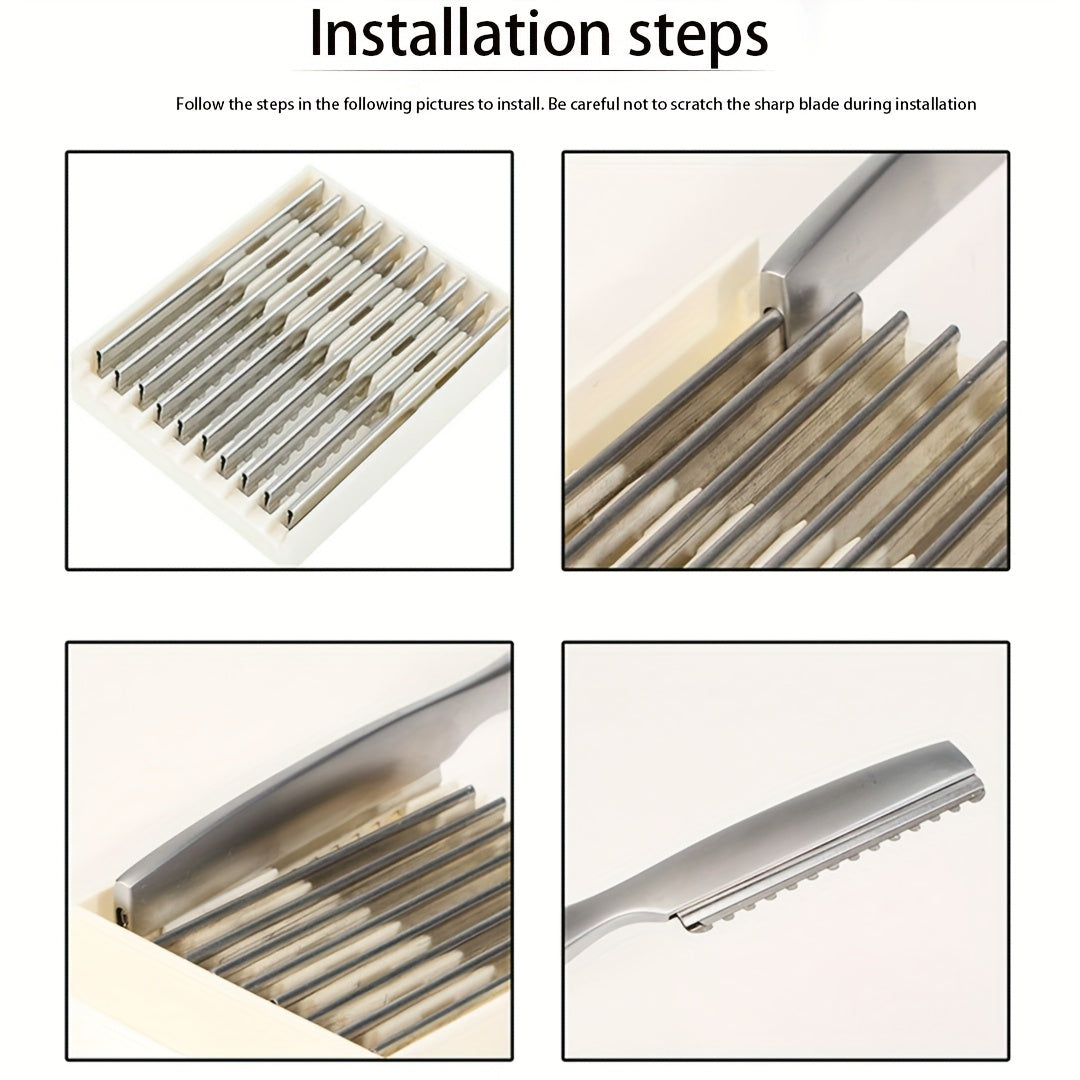 Installation steps

Follow the steps in the following pictures to install. Be careful not to scratch the sharp blade during installation