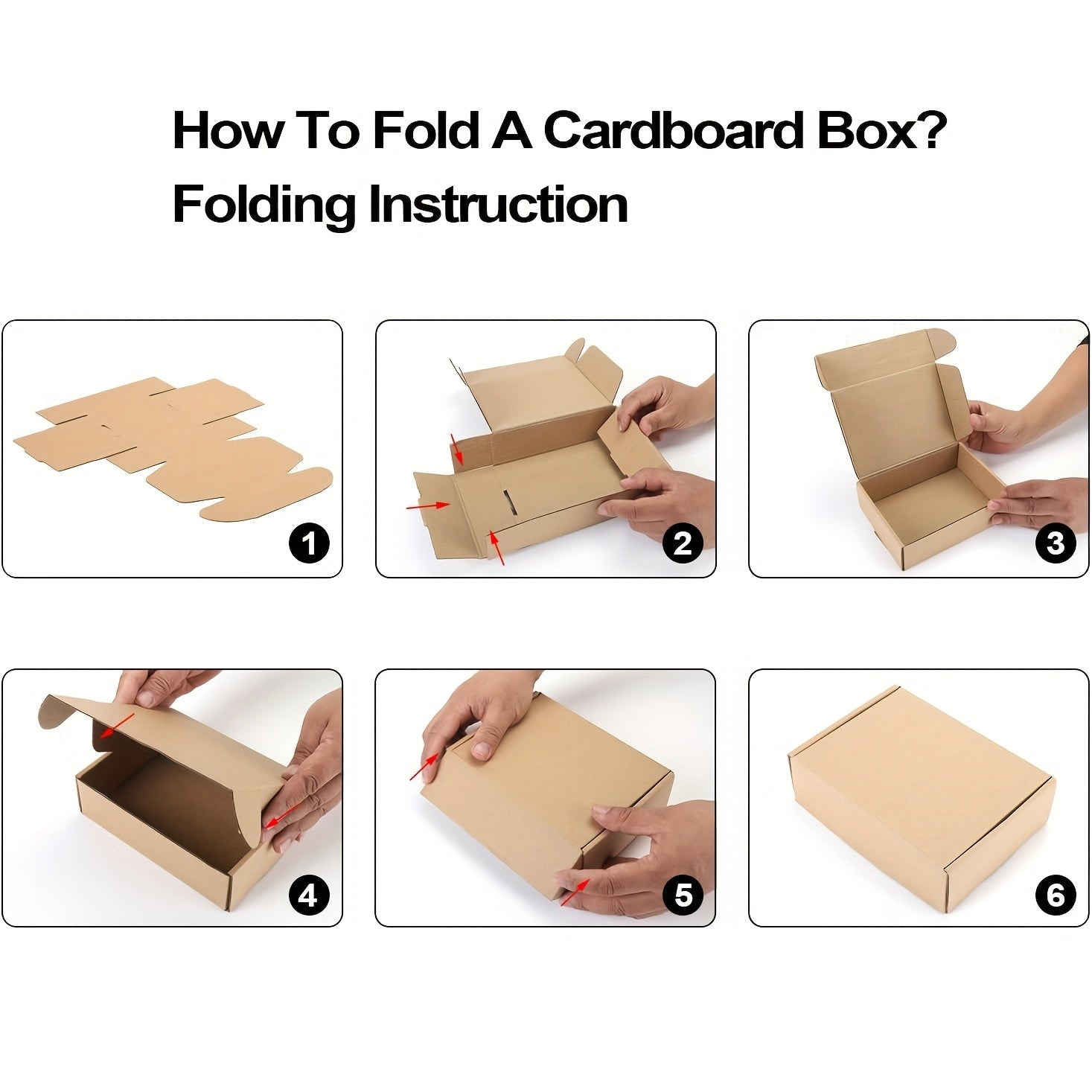 How To Fold A Cardboard Box?
Folding Instruction

1

2

3

4

5

6