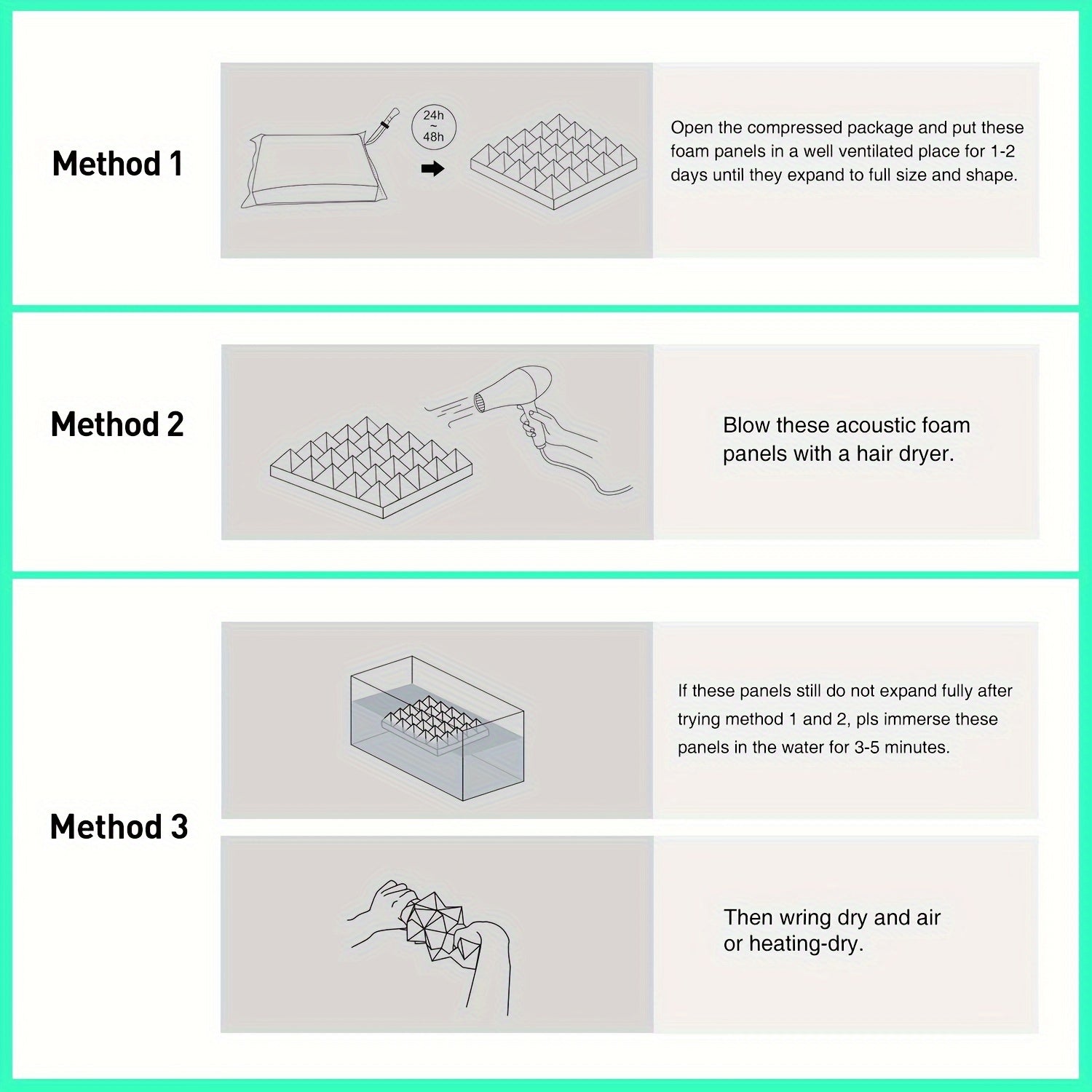 Method 1

24h
~
48h

Open the compressed package and put these foam panels in a well ventilated place for 1-2 days until they expand to full size and shape.

Method 2

Blow these acoustic foam panels with a hair dryer.

Method 3

If these panels still do not expand fully after trying method 1 and 2, pls immerse these panels in the water for 3-5 minutes.

Then wring dry and air or heating-dry.