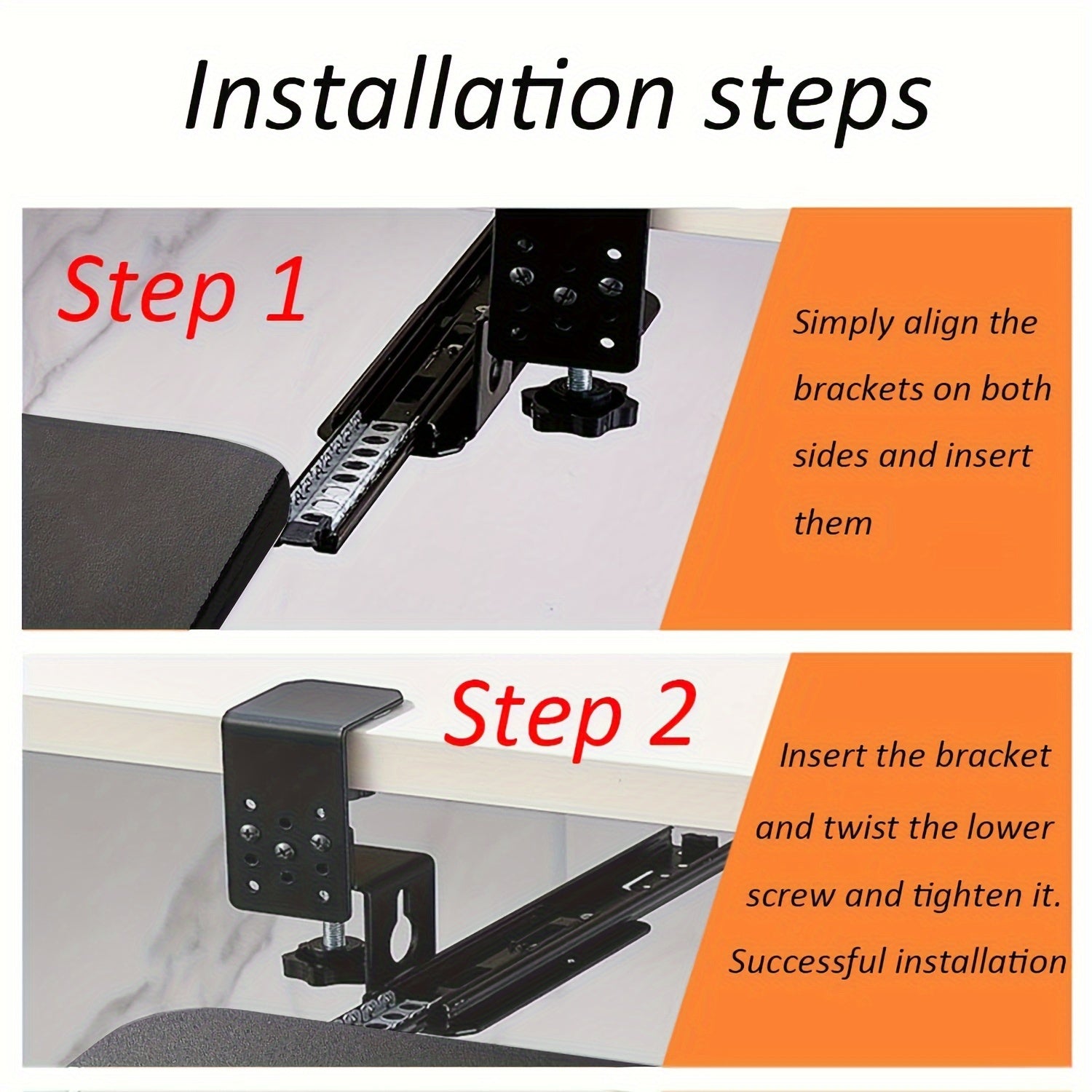 Installation steps

Step 1

Simply align the brackets on both sides and insert them

Step 2

Insert the bracket and twist the lower screw and tighten it.
Successful installation