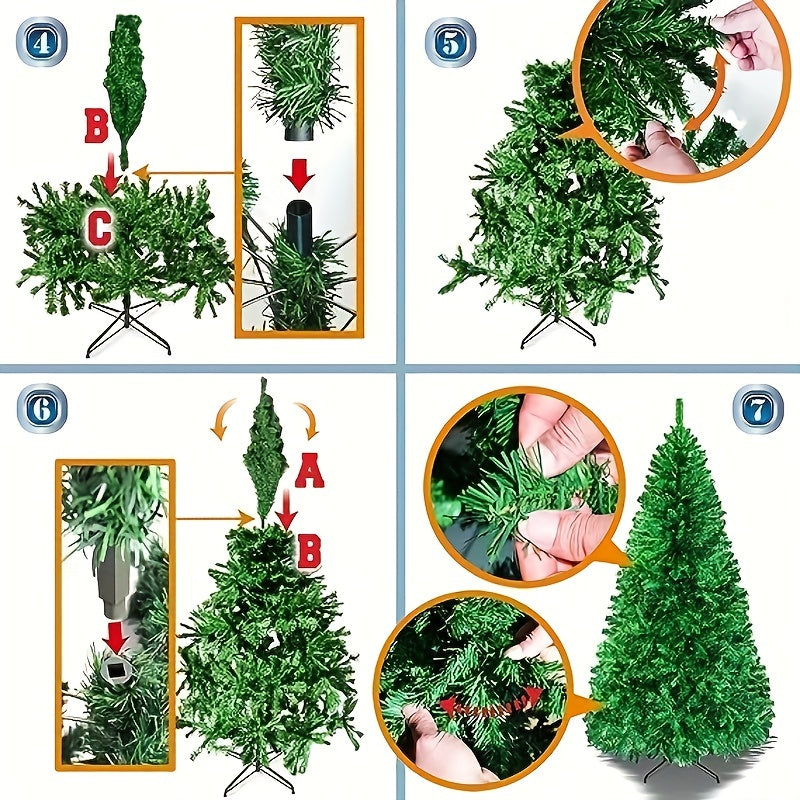 4

B

C

5

6

A

B

7