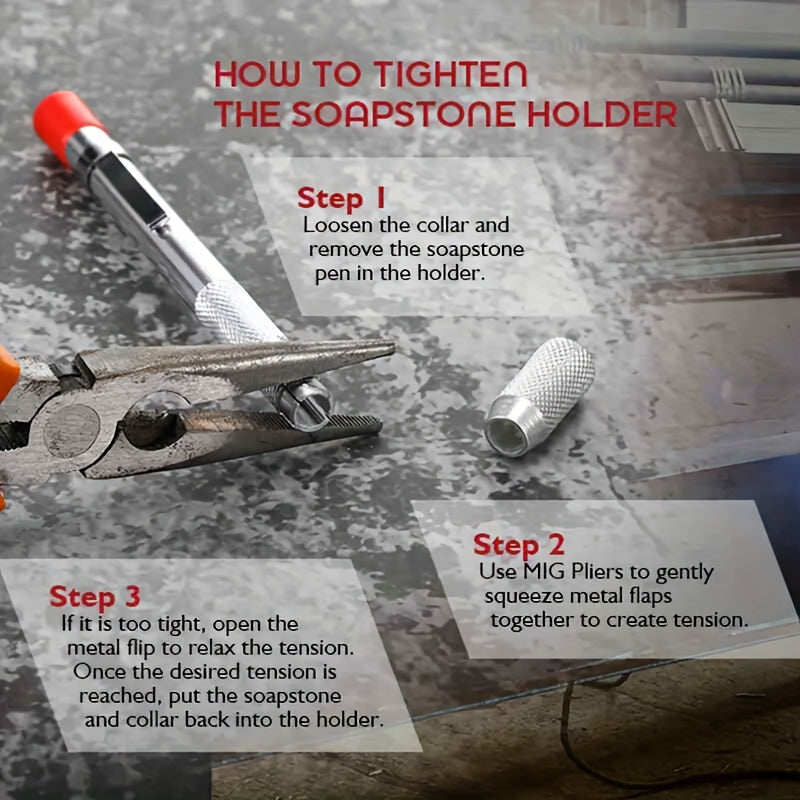 HOW TO TIGHTEN THE SOAPSTONE HOLDER

Step 1
Loosen the collar and remove the soapstone pen in the holder.

Step 2
Use MIG Pliers to gently squeeze metal flaps together to create tension.

Step 3
If it is too tight, open the metal flip to relax the tension. Once the desired tension is reached, put the soapstone and collar back into the holder.