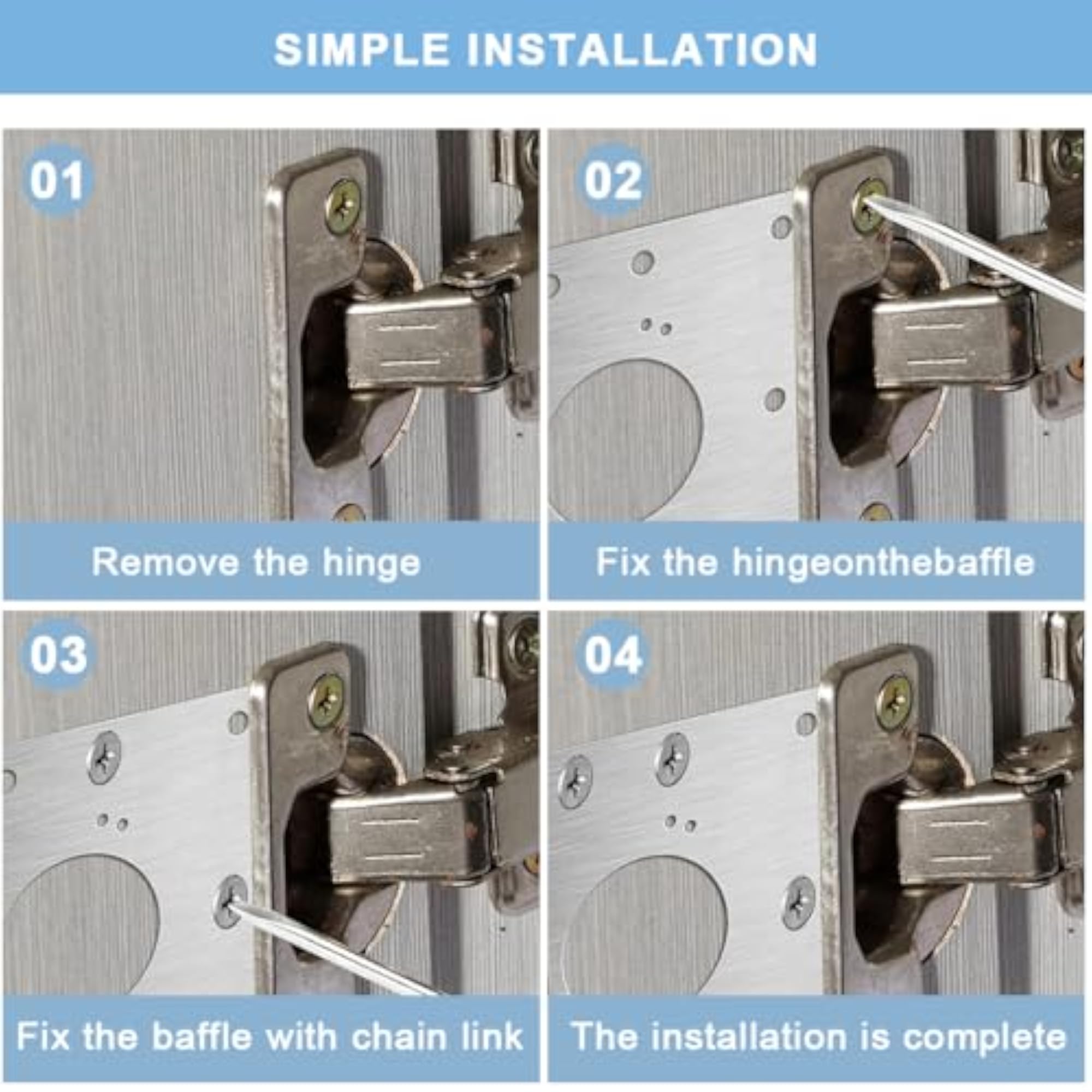 SIMPLE INSTALLATION

01

Remove the hinge

02

Fix the hingeonthebaffle

03

Fix the baffle with chain link

04

The installation is complete