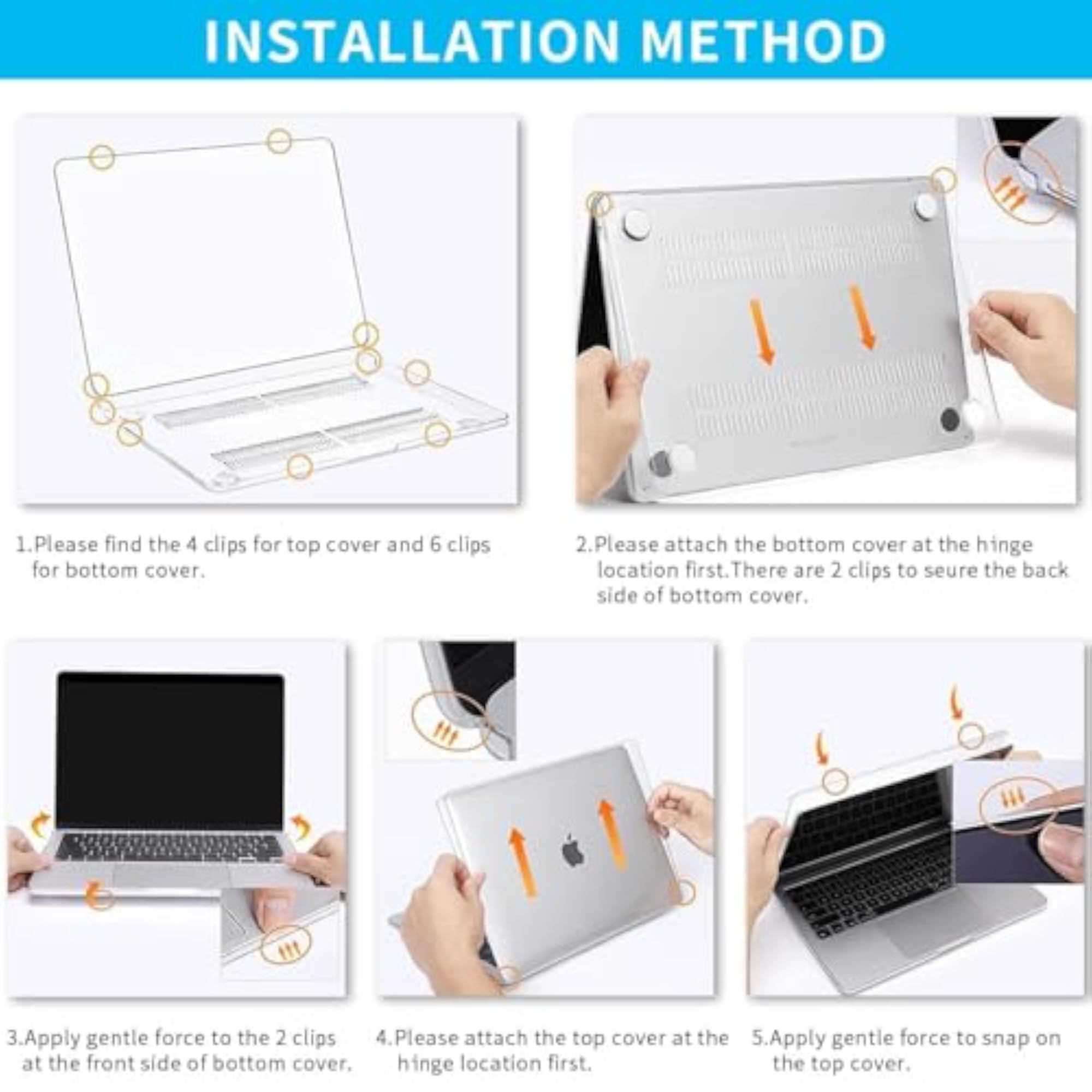 INSTALLATION METHOD

1.Please find the 4 clips for top cover and 6 clips for bottom cover.

2.Please attach the bottom cover at the hinge location first.There are 2 clips to seure the back side of bottom cover.

3.Apply gentle force to the 2 clips at the front side of bottom cover.

4.Please attach the top cover at the hinge location first.

5.Apply gentle force to snap on the top cover.