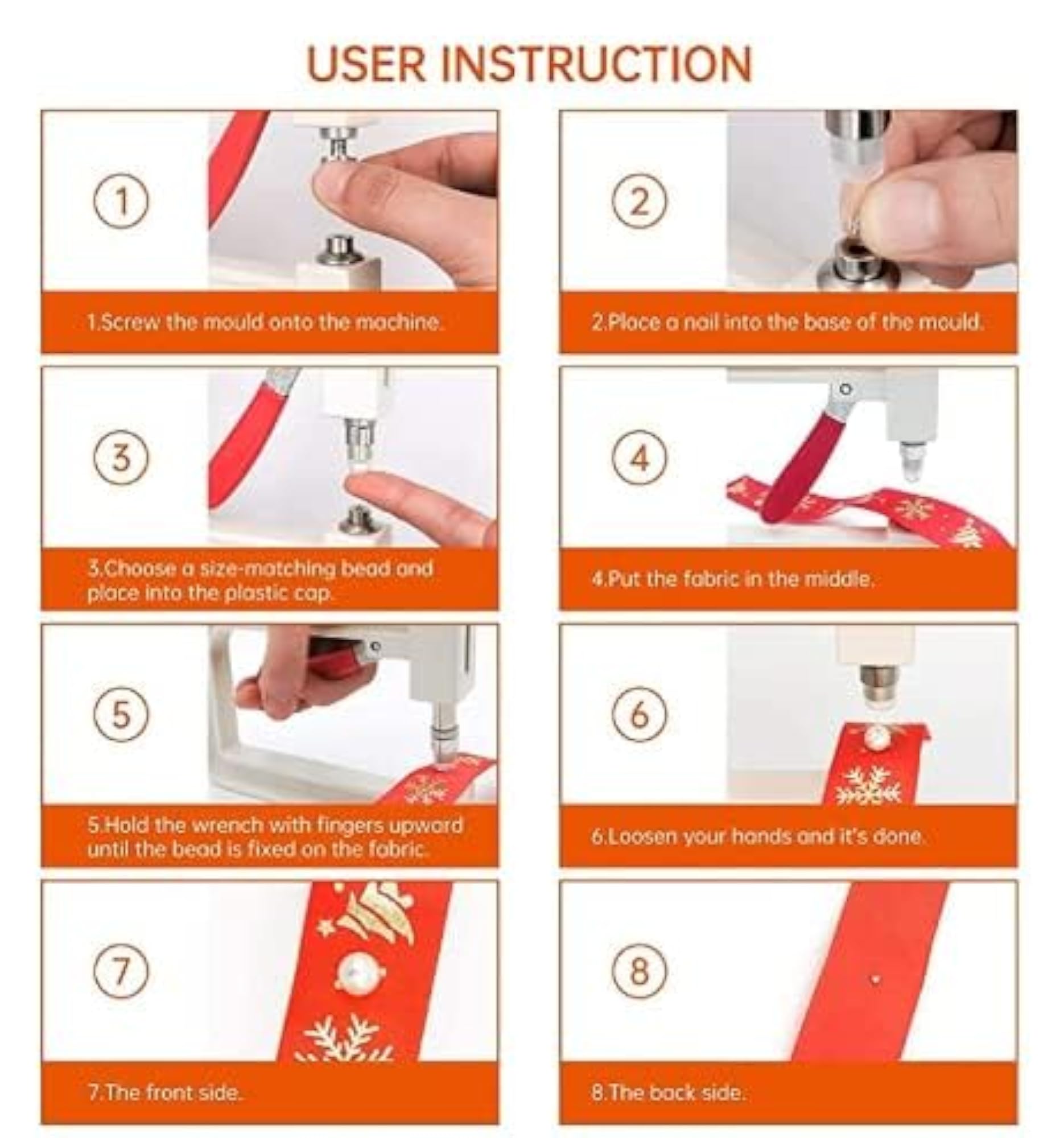 USER INSTRUCTION

1

1.Screw the mould onto the machine.

2

2.Place a nail into the base of the mould.

3

3.Choose a size-matching bead and place into the plastic cap.

4

4.Put the fabric in the middle.

5

5.Hold the wrench with fingers upward until the bead is fixed on the fabric.

6

6.Loosen your hands and it's done.

7

7.The front side.

8

8.The back side.