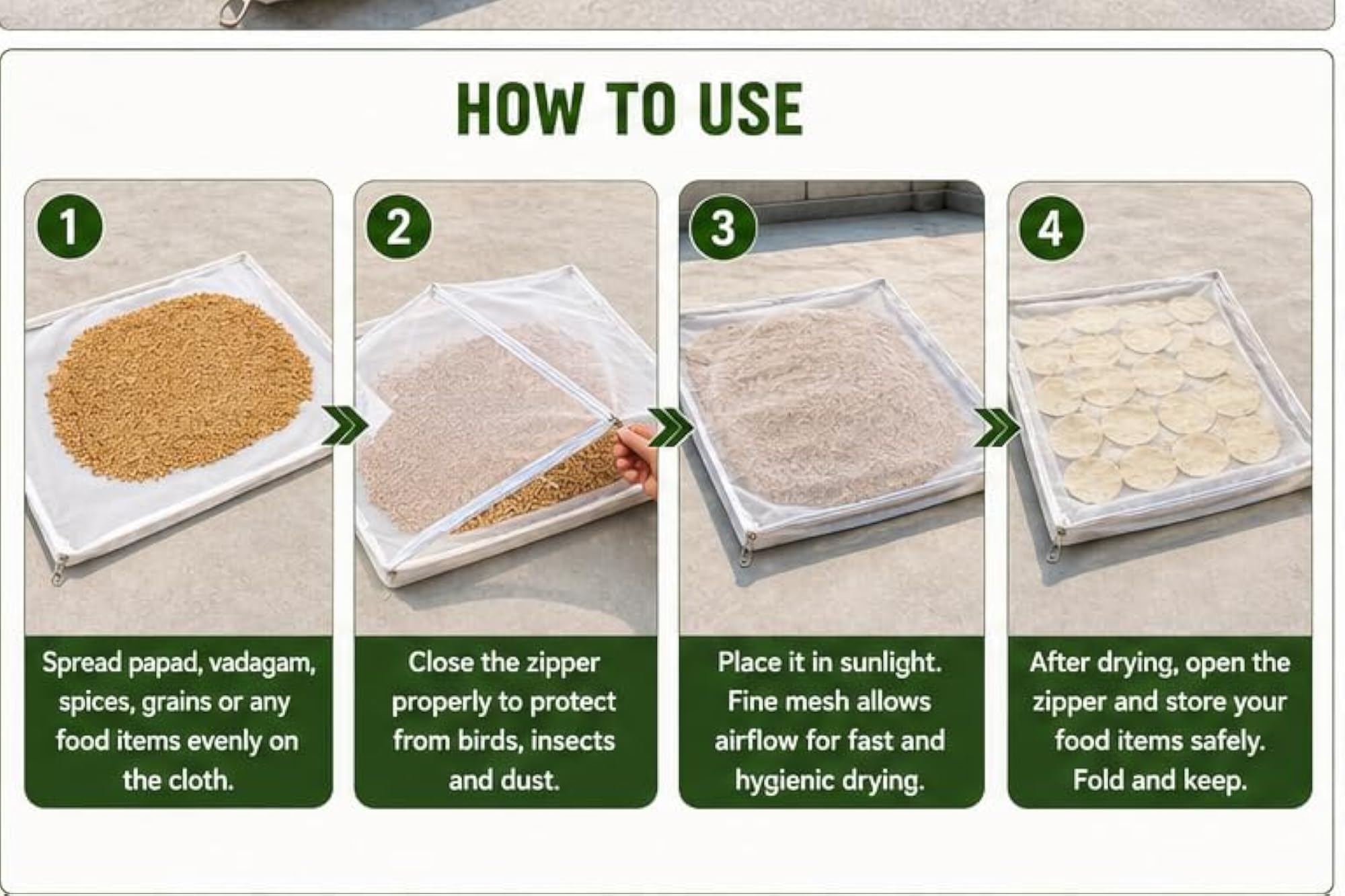 HOW TO USE

1

Spread papad, vadagam, spices, grains or any food items evenly on the cloth.

2

Close the zipper properly to protect from birds, insects and dust.

3

Place it in sunlight. Fine mesh allows airflow for fast and hygienic drying.

4

After drying, open the zipper and store your food items safely. Fold and keep.