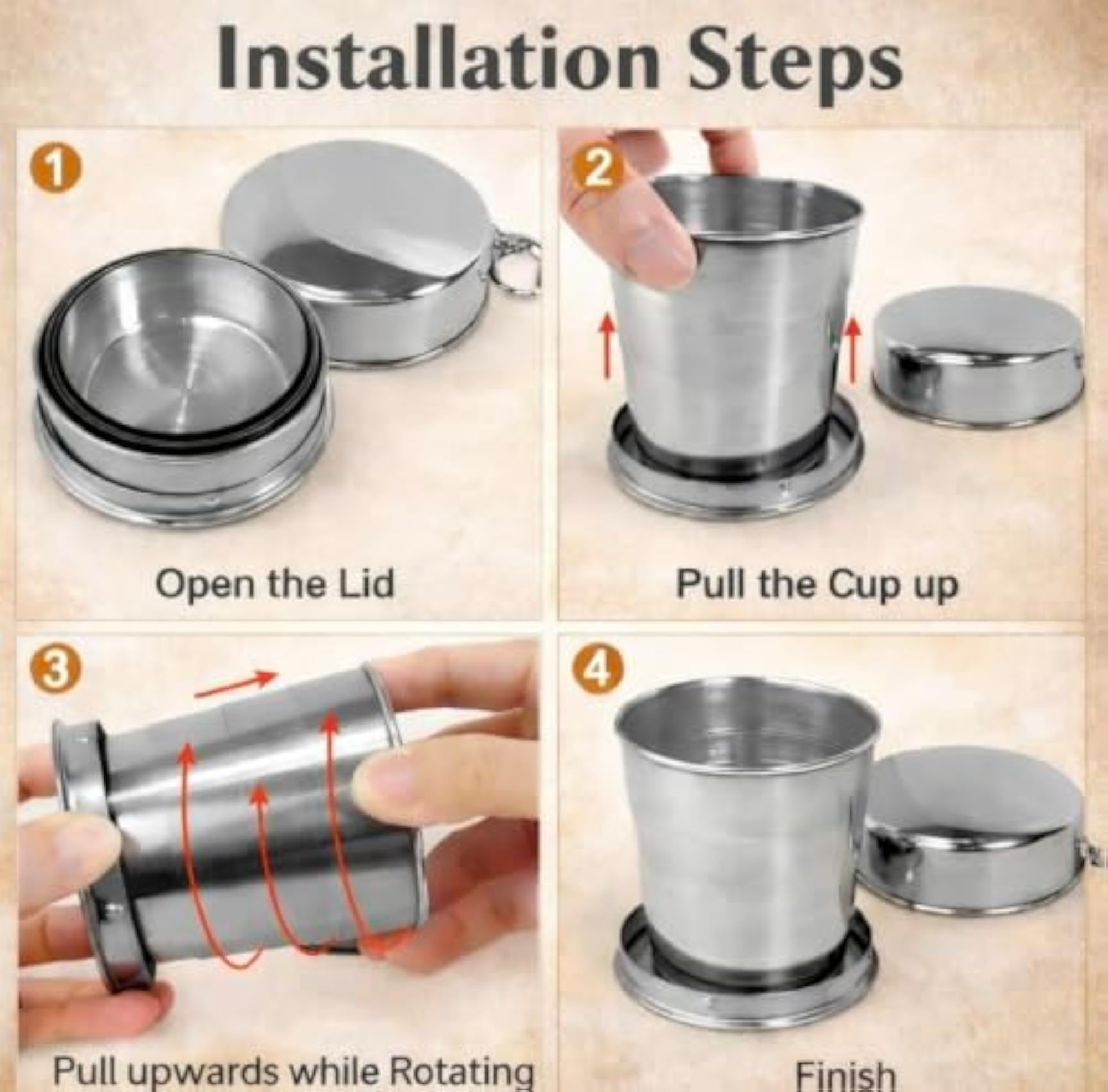 Installation Steps

1

Open the Lid

2

Pull the Cup up

3

Pull upwards while Rotating

4

Finish