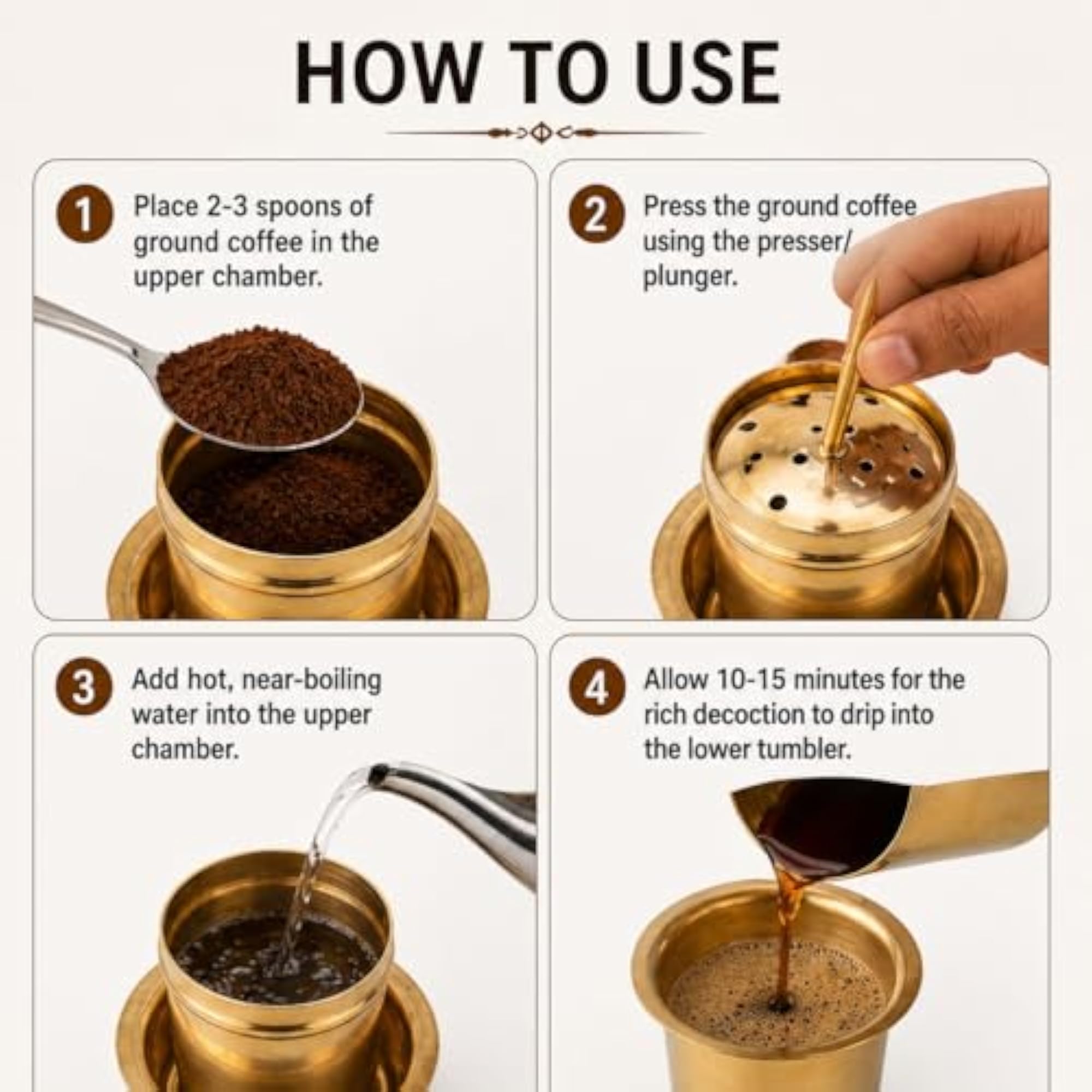 HOW TO USE

1 Place 2-3 spoons of ground coffee in the upper chamber.

2 Press the ground coffee using the presser/ plunger.

3 Add hot, near-boiling water into the upper chamber.

4 Allow 10-15 minutes for the rich decoction to drip into the lower tumbler.